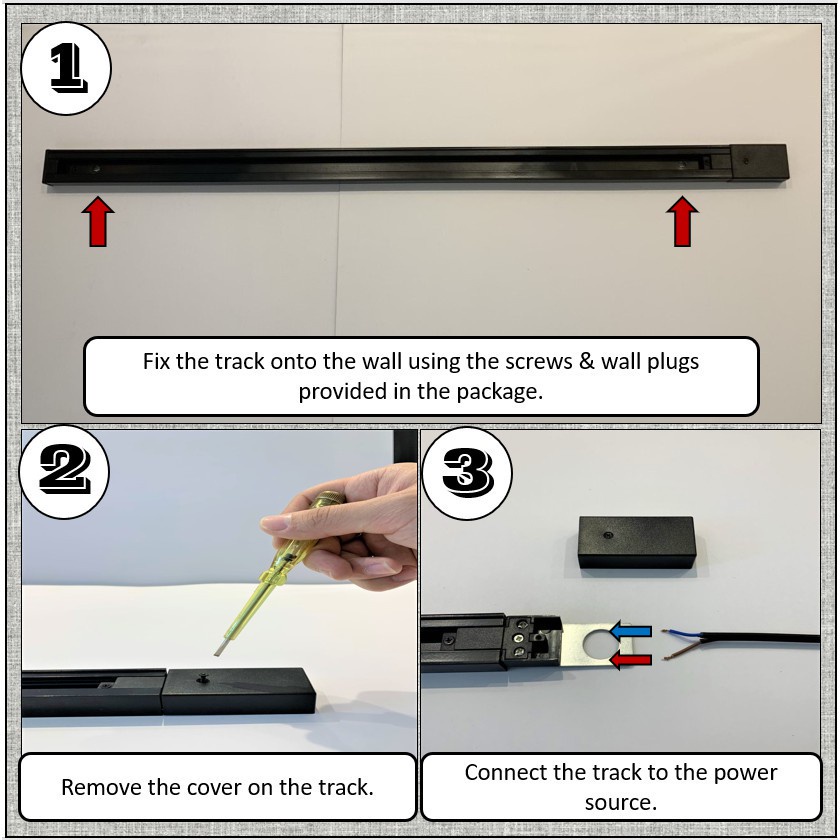 1

Fix the track onto the wall using the screws & wall plugs provided in the package.

2

Remove the cover on the track.

3

Connect the track to the power source.