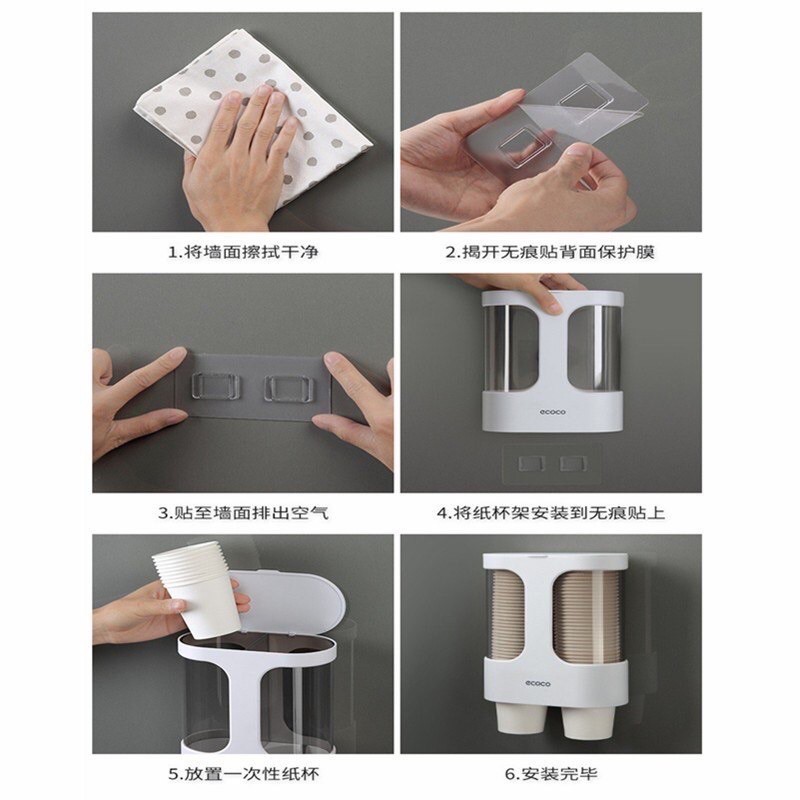 1.将墙面擦拭干净

2.揭开无痕贴背面保护膜

3.贴至墙面排出空气

ecoco

4.将纸杯架安装到无痕贴上

5.放置一次性纸杯

ecoco

6.安装完毕