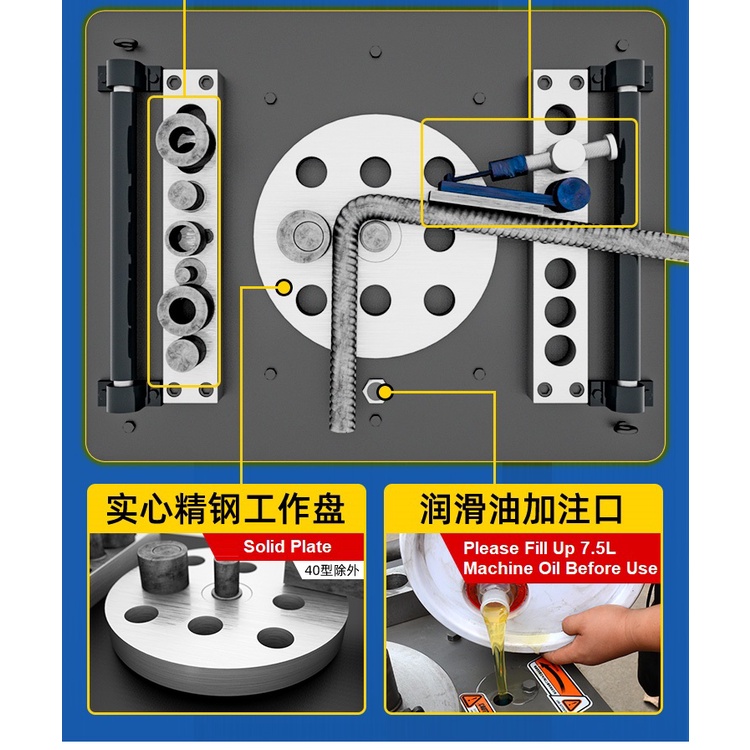 实心精钢工作盘

Solid Plate

40型除外

润滑油加注口

Please Fill Up 7.5L Machine Oil Before Use