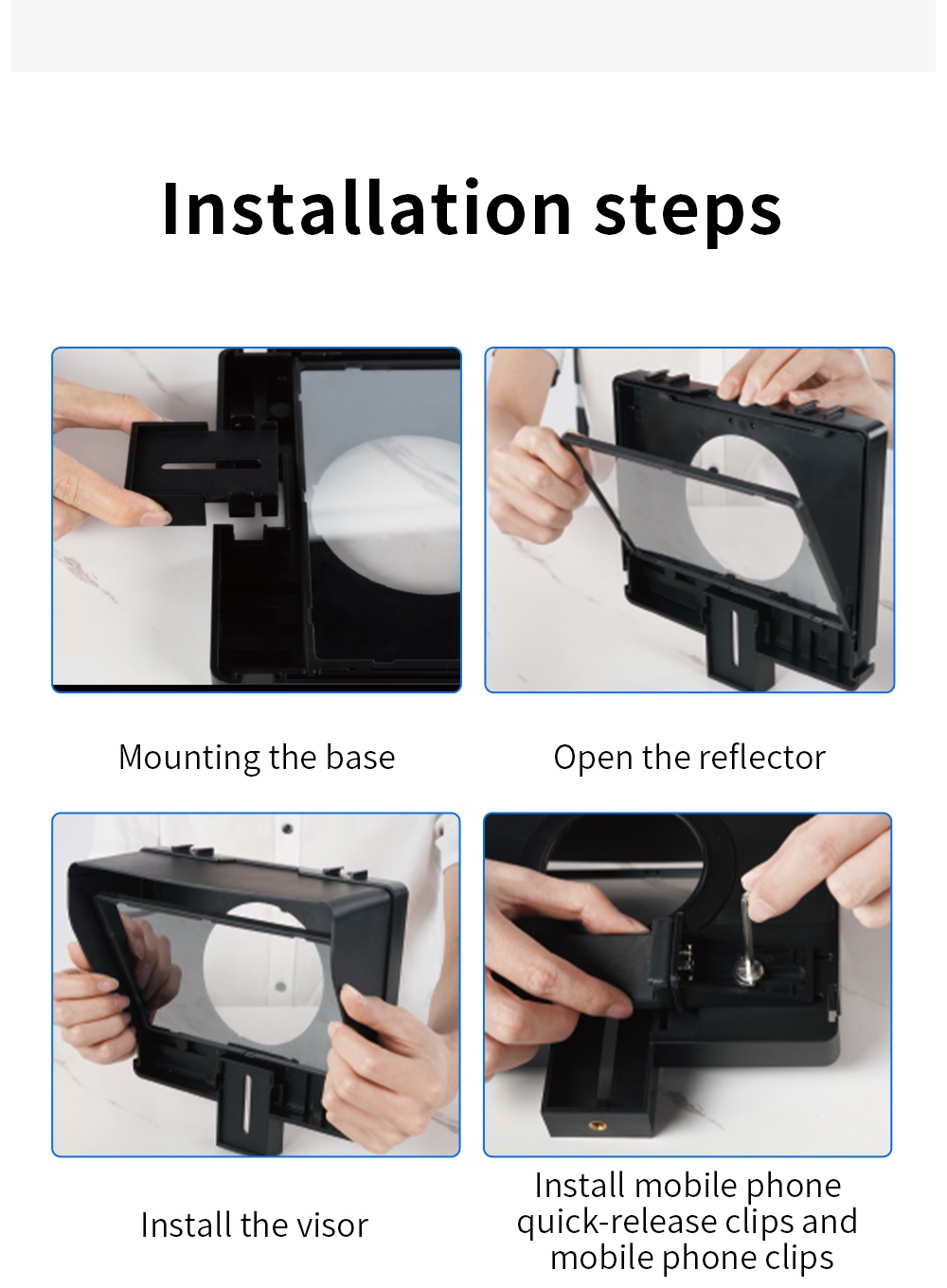 Installation steps

Mounting the base

Open the reflector

Install the visor

Install mobile phone quick-release clips and mobile phone clips