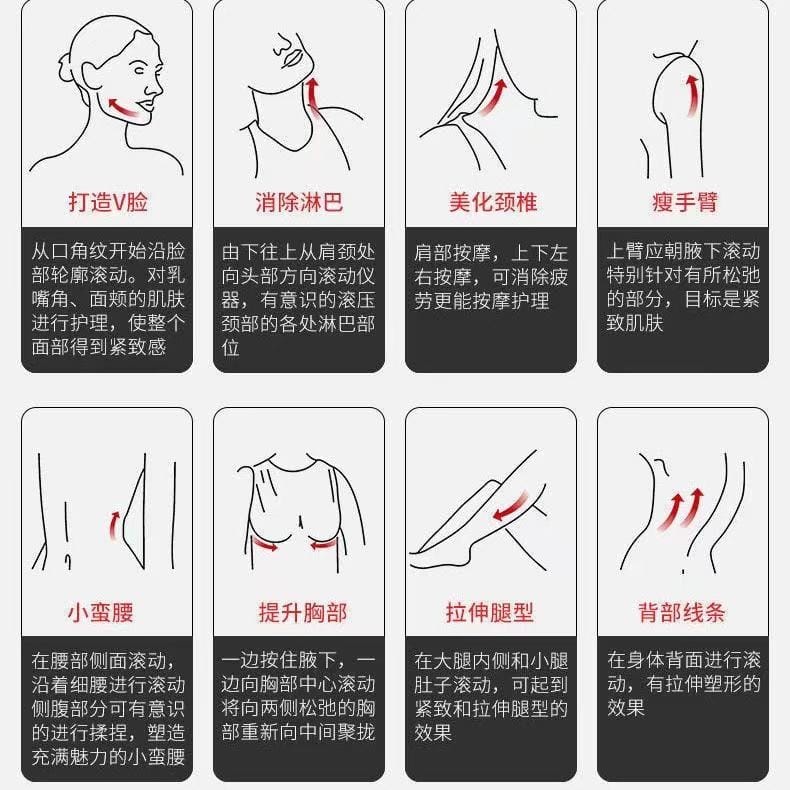 打造V脸

从口角纹开始沿脸部轮廓滚动。对乳嘴角、面颊的肌肤进行护理，使整个面部得到紧致感

消除淋巴

由下往上从肩颈处向头部方向滚动仪器，有意识的滚压颈部的各处淋巴部位

美化颈椎

肩部按摩，上下左右按摩，可消除疲劳更能按摩护理

瘦手臂

上臂应朝腋下滚动特别针对有所松弛的部分，目标是紧致肌肤

小蛮腰

在腰部侧面滚动，沿着细腰进行滚动侧腹部分可有意识的进行揉捏，塑造充满魅力的小蛮腰

提升胸部

一边按住腋下，一边向胸部中心滚动将向两侧松弛的胸部重新向中间聚拢

拉伸腿型

在大腿内侧和小腿肚子滚动，可起到紧致和拉伸腿型的效果

背部线条

在身体背面进行滚动，有拉伸塑形的效果