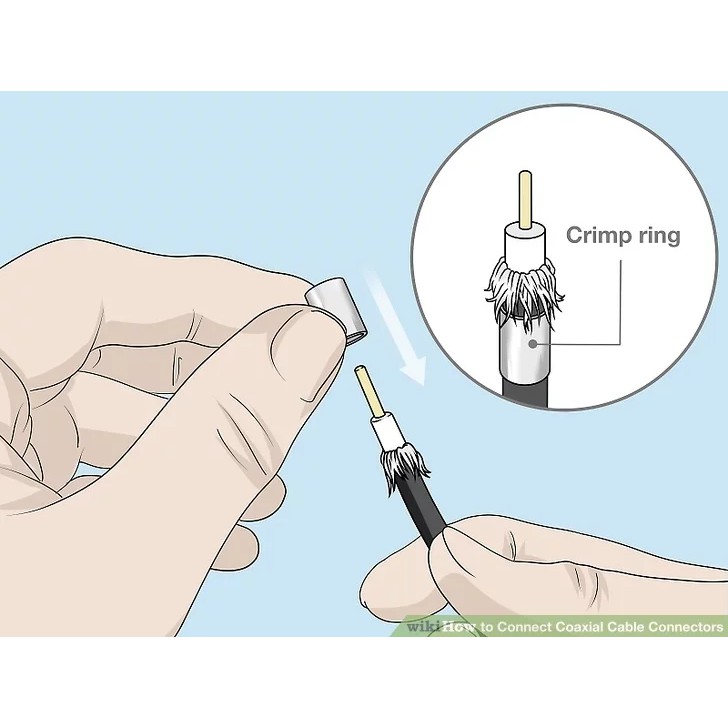 Crimp ring

wikiHow to Connect Coaxial Cable Connectors