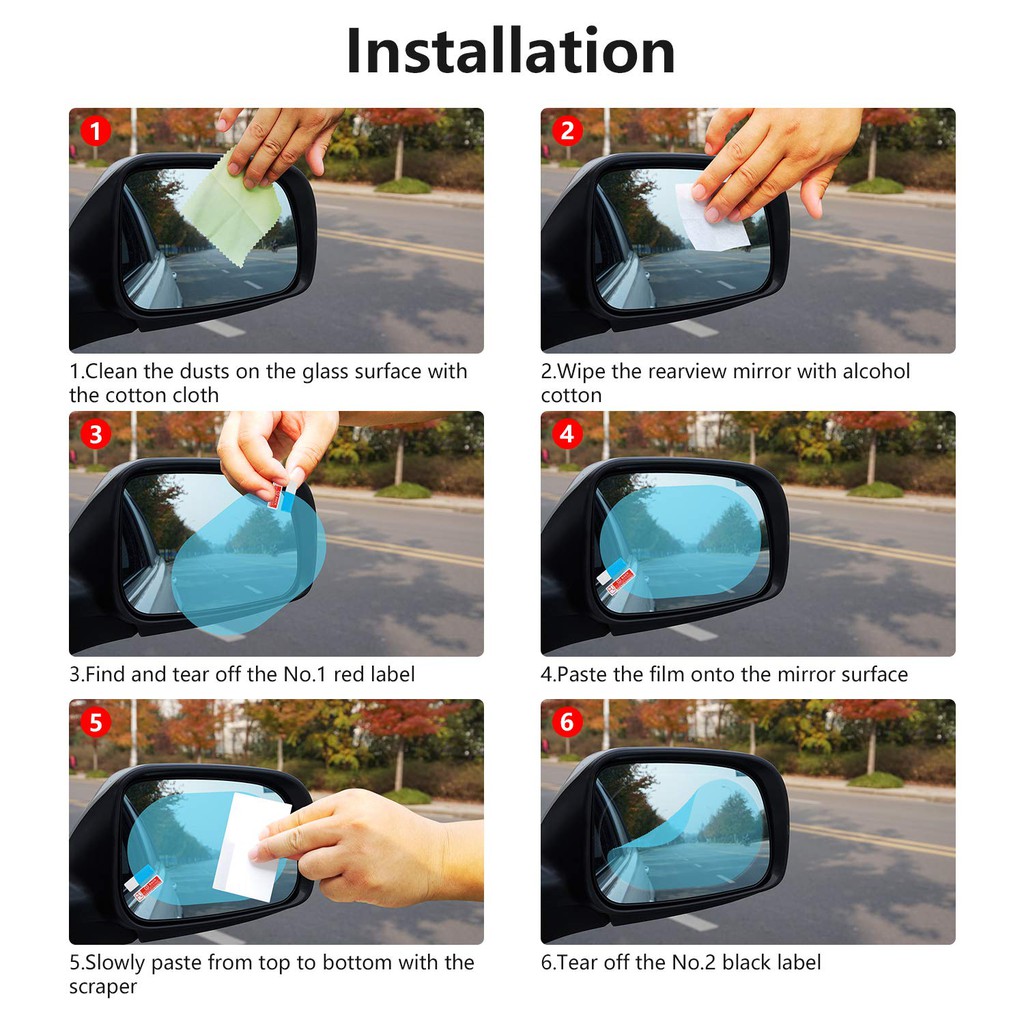 Installation

1

1.Clean the dusts on the glass surface with the cotton cloth

2

2.Wipe the rearview mirror with alcohol cotton

3

3.Find and tear off the No.1 red label

4

4.Paste the film onto the mirror surface

5

5.Slowly paste from top to bottom with the scraper

6

6.Tear off the No.2 black label