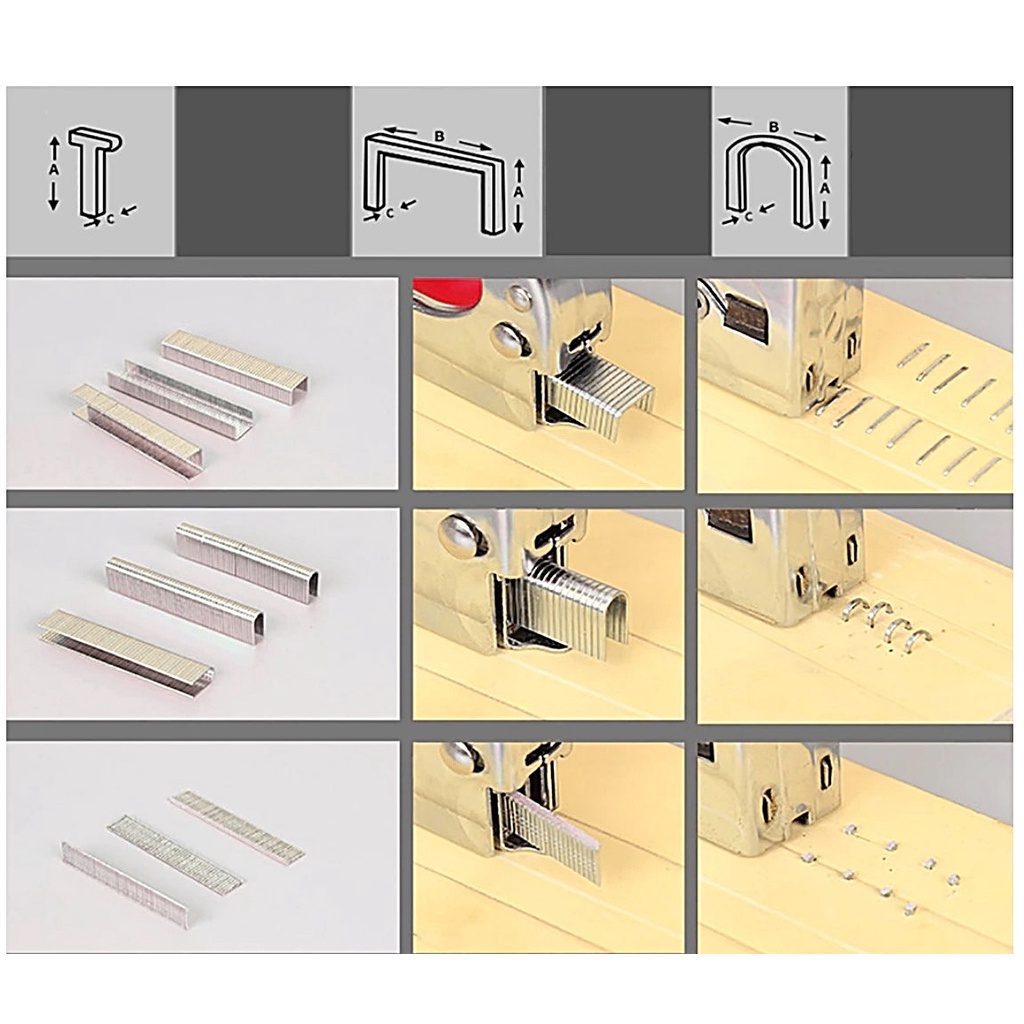 A
C
B
A
C
B
A
C