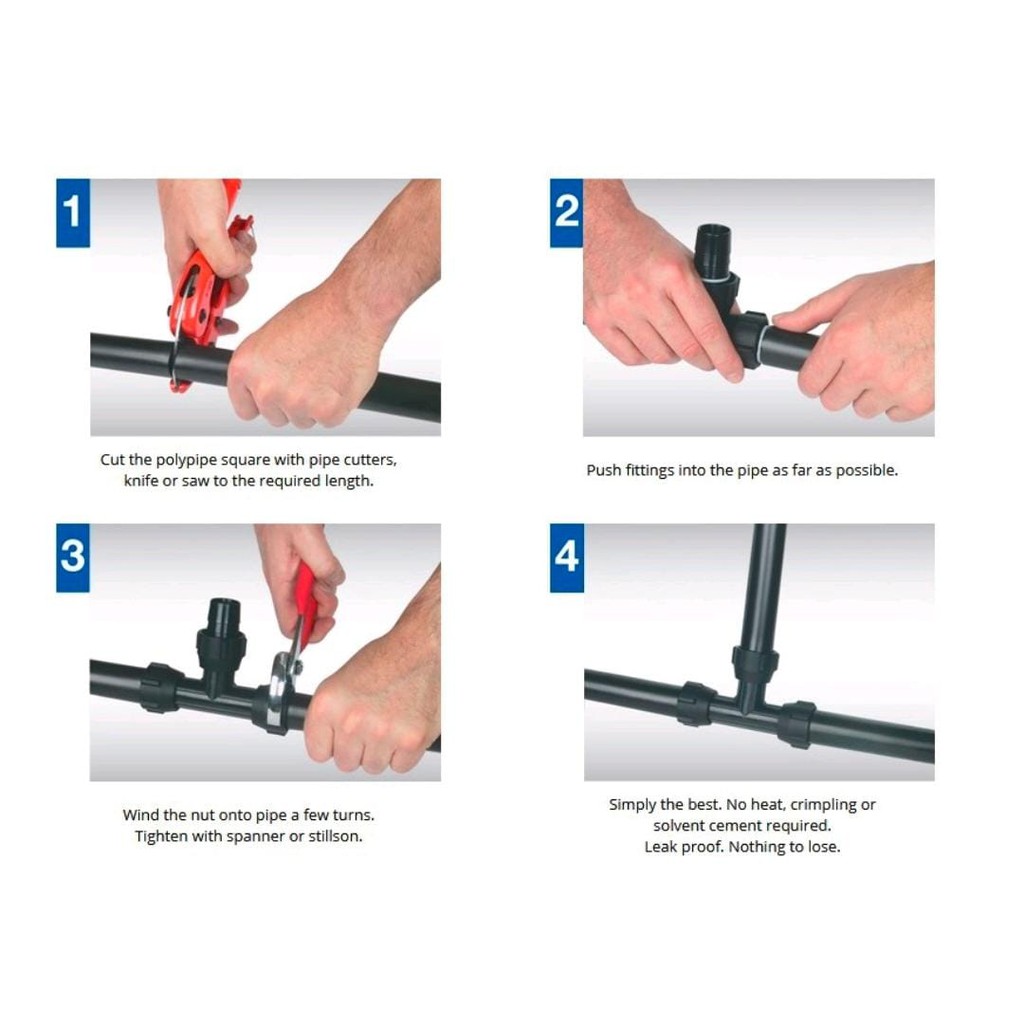 1

Cut the polypipe square with pipe cutters, knife or saw to the required length.

2

Push fittings into the pipe as far as possible.

3

Wind the nut onto pipe a few turns. Tighten with spanner or stillson.

4

Simply the best. No heat, crimpling or solvent cement required. Leak proof. Nothing to lose.