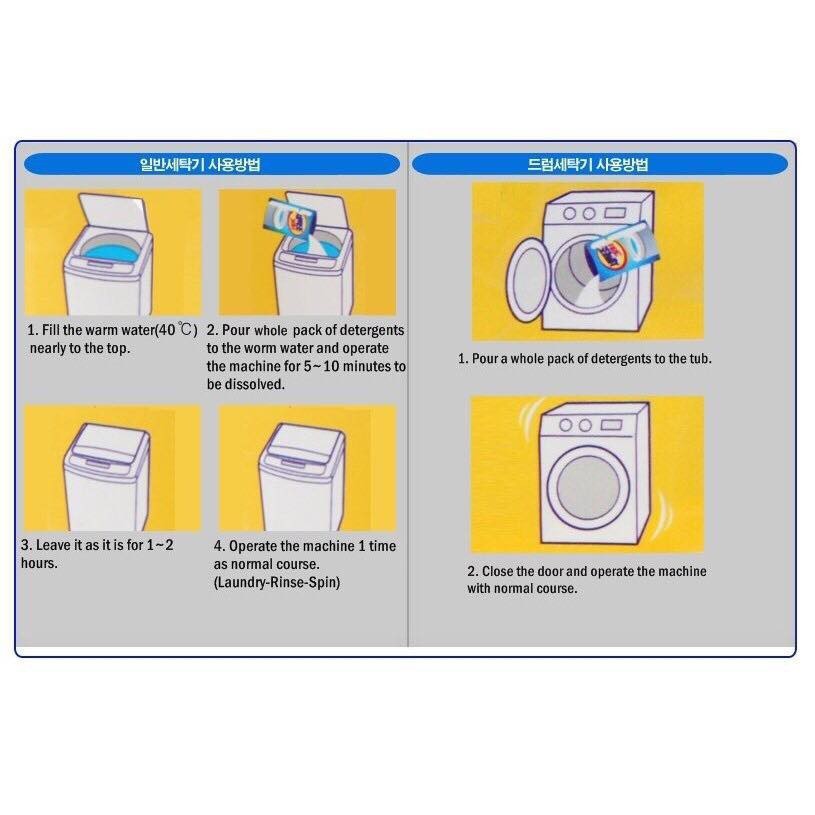 일반세탁기 사용방법

1. Fill the warm water(40 ℃) nearly to the top.

2. Pour whole pack of detergents to the worm water and operate the machine for 5~10 minutes to be dissolved.

3. Leave it as it is for 1~2 hours.

4. Operate the machine 1 time as normal course. (Laundry-Rinse-Spin)

드럼세탁기 사용방법

1. Pour a whole pack of detergents to the tub.

2. Close the door and operate the machine with normal course.