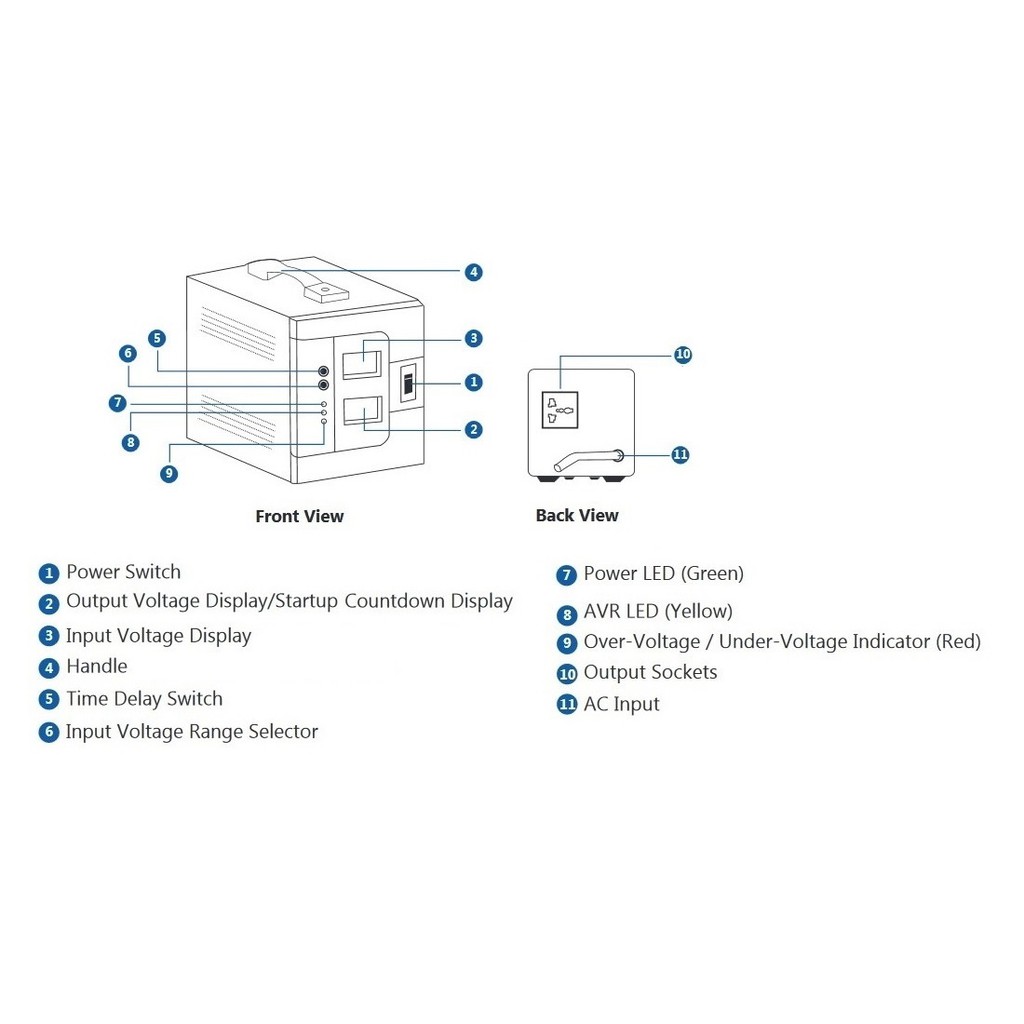 4
5
3
6
1
7
8
2
9

Front View

10

11

Back View

1 Power Switch
2 Output Voltage Display/Startup Countdown Display
3 Input Voltage Display
4 Handle
5 Time Delay Switch
6 Input Voltage Range Selector

7 Power LED (Green)
8 AVR LED (Yellow)
9 Over-Voltage / Under-Voltage Indicator (Red)
10 Output Sockets
11 AC Input