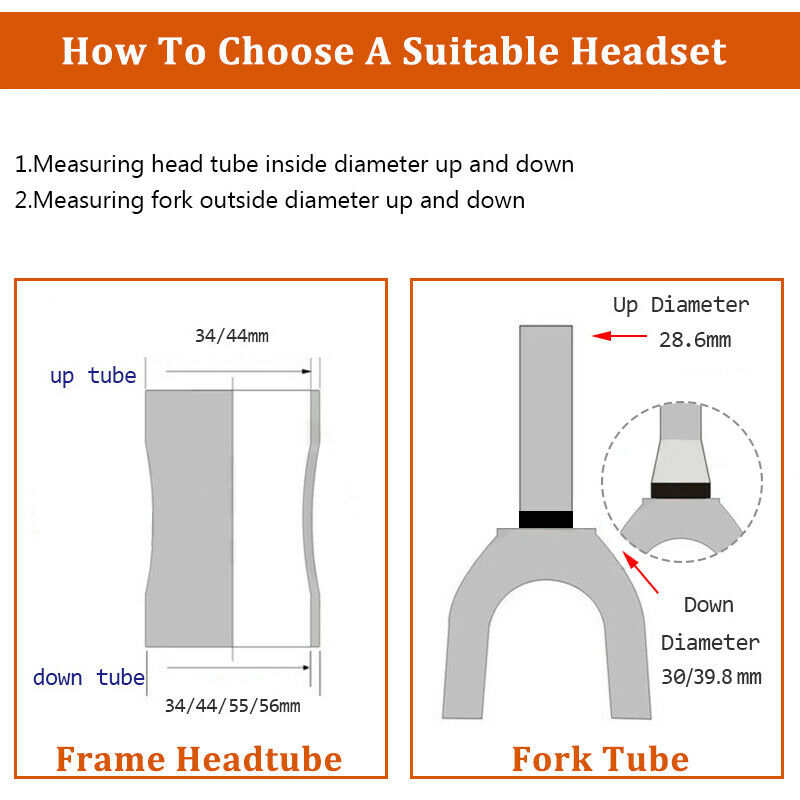 How To Choose A Suitable Headset

1.Measuring head tube inside diameter up and down
2.Measuring fork outside diameter up and down

34/44mm

up tube

down tube

34/44/55/56mm

Frame Headtube

Up Diameter
28.6mm

Down
Diameter
30/39.8 mm

Fork Tube