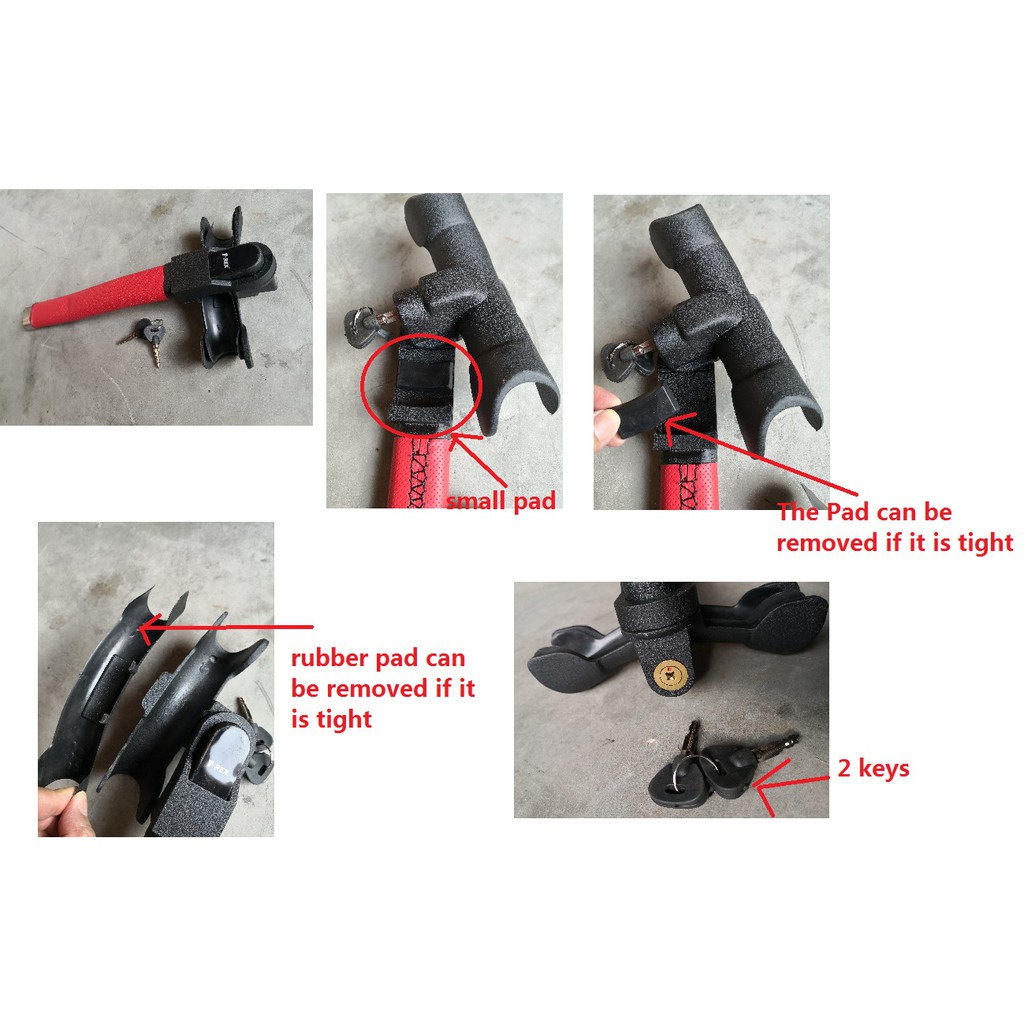 small pad

The Pad can be removed if it is tight

rubber pad can be removed if it is tight

2 keys