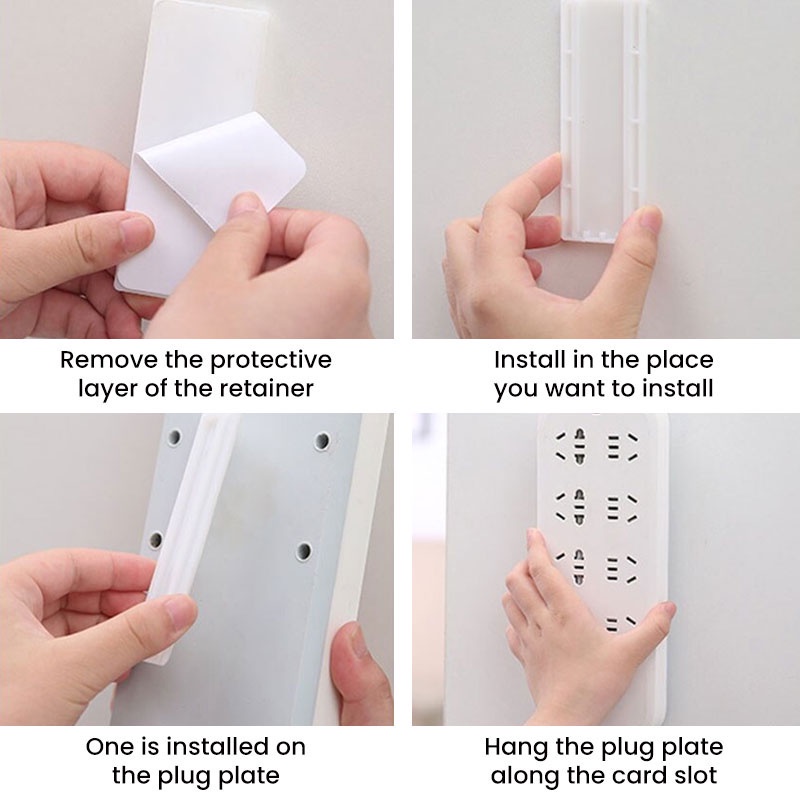 Remove the protective layer of the retainer

Install in the place you want to install

One is installed on the plug plate

Hang the plug plate along the card slot