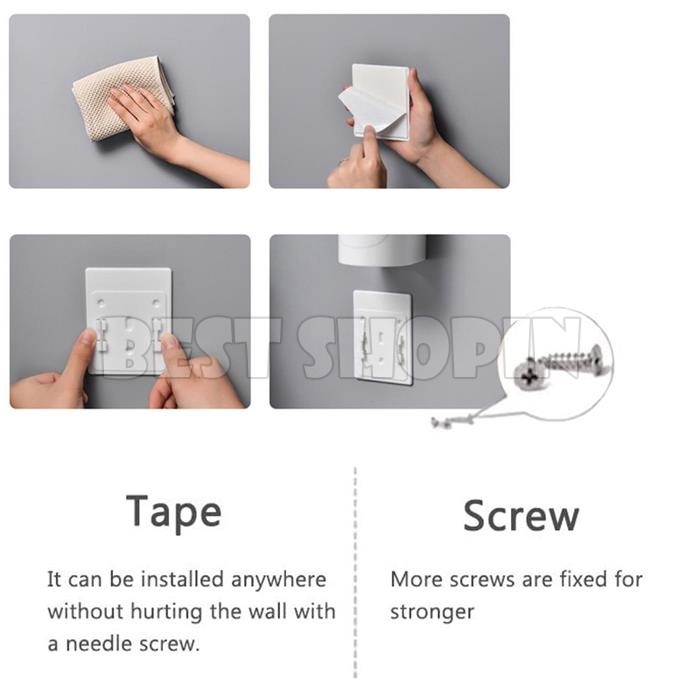 BEST SHOPIN

Tape

It can be installed anywhere without hurting the wall with a needle screw.

Screw

More screws are fixed for stronger