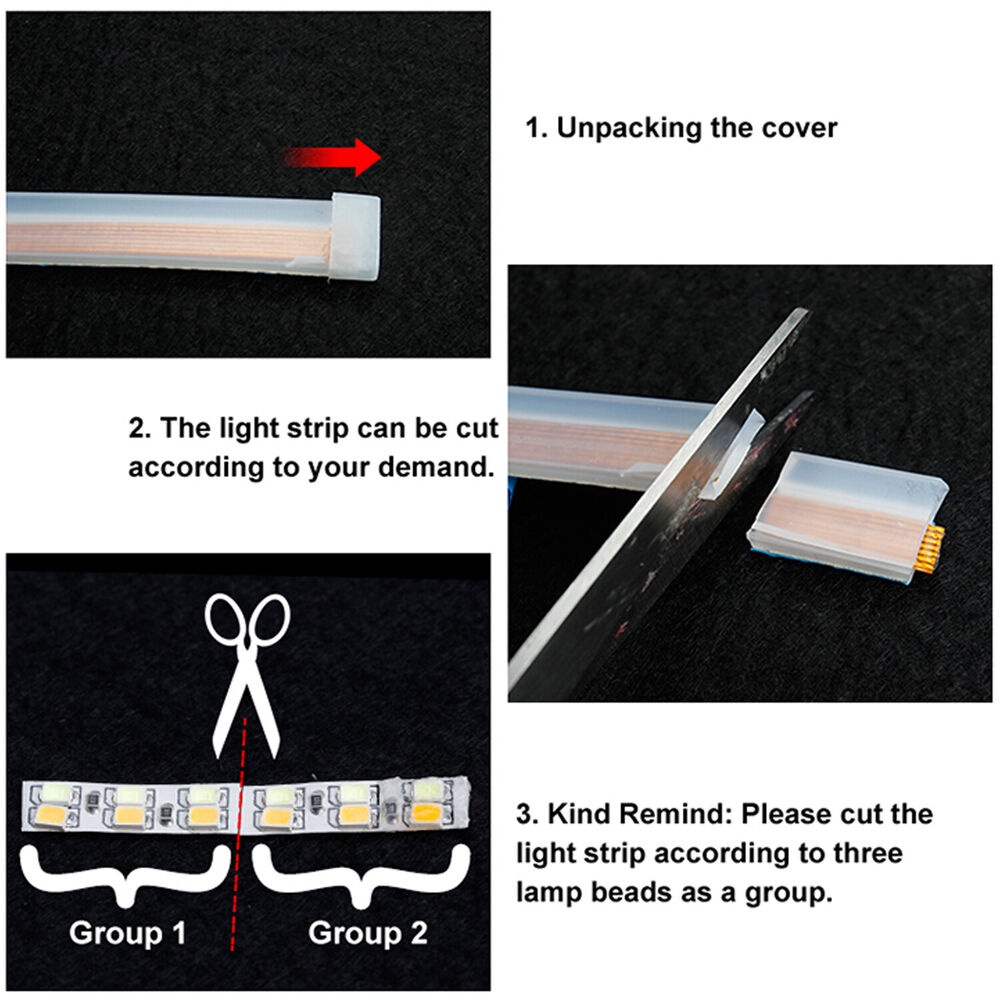 1. Unpacking the cover

2. The light strip can be cut according to your demand.

Group 1

Group 2

3. Kind Remind: Please cut the light strip according to three lamp beads as a group.