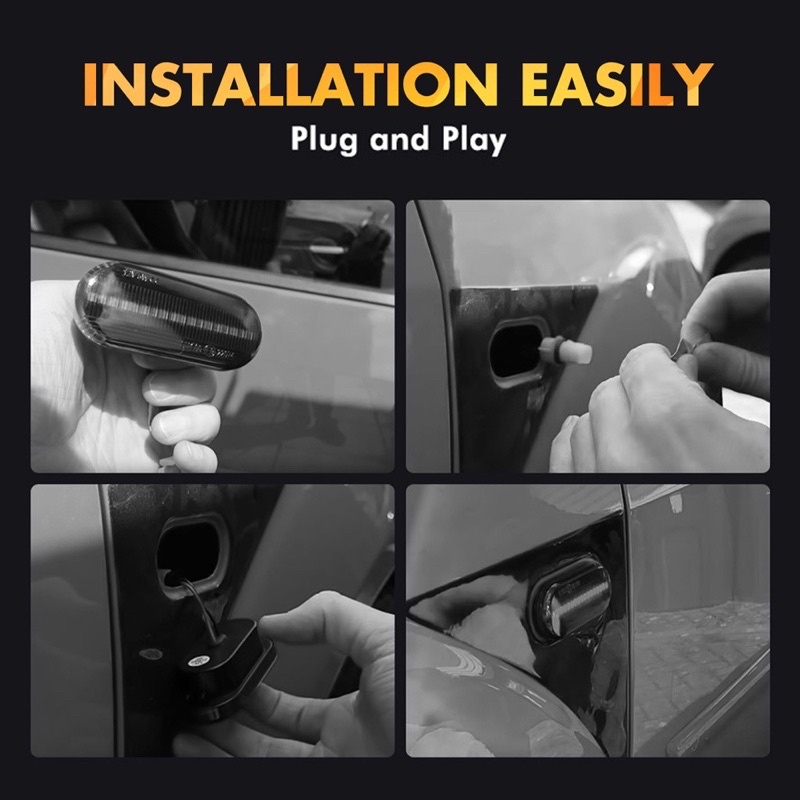 INSTALLATION EASILY
Plug and Play