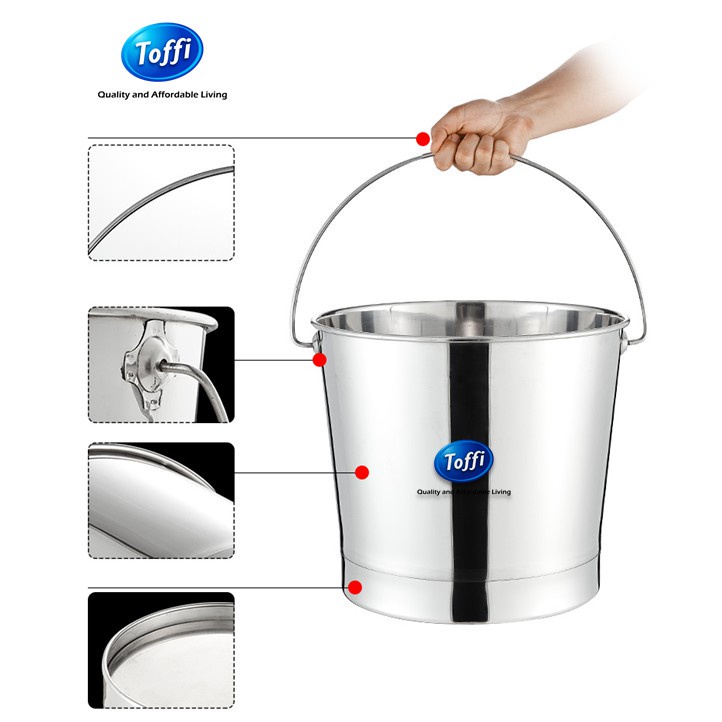 Toffi
Quality and Affordable Living

Toffi
Quality and Affordable Living