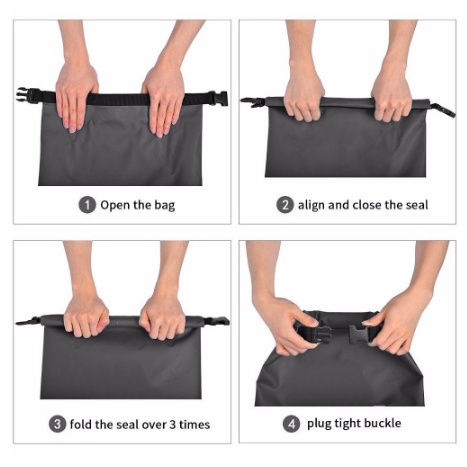 1 Open the bag

2 align and close the seal

3 fold the seal over 3 times

4 plug tight buckle