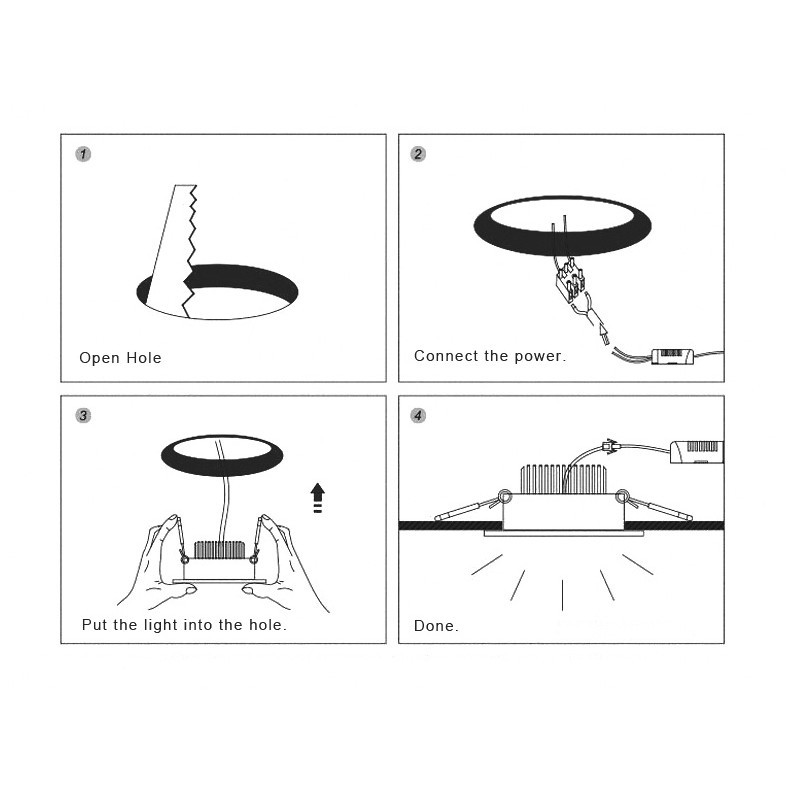 1

Open Hole

2

Connect the power.

3

Put the light into the hole.

4

Done.