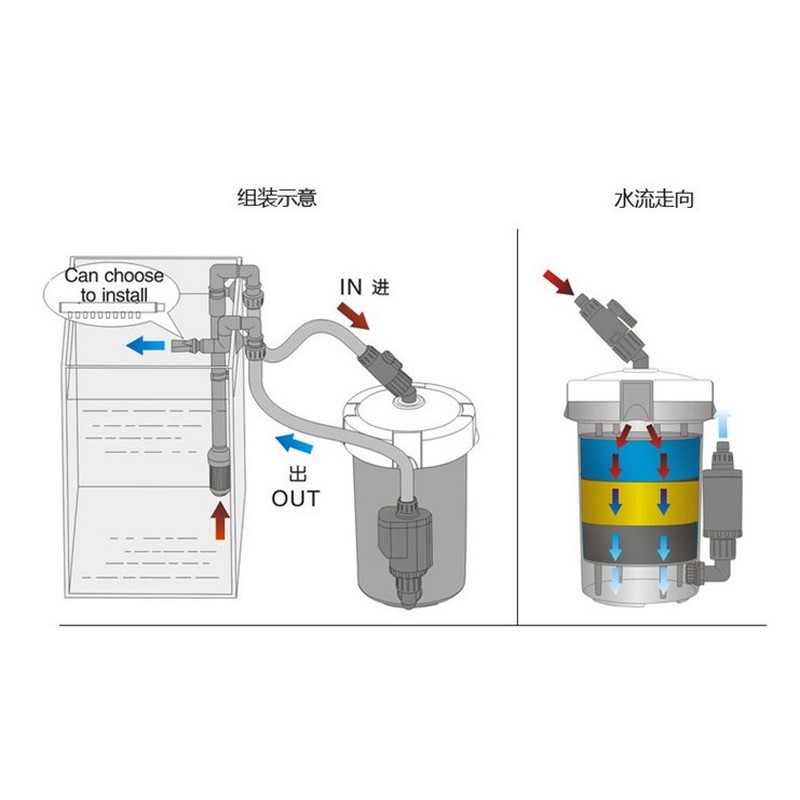 组装示意

Can choose to install

IN 进

出
OUT

水流走向