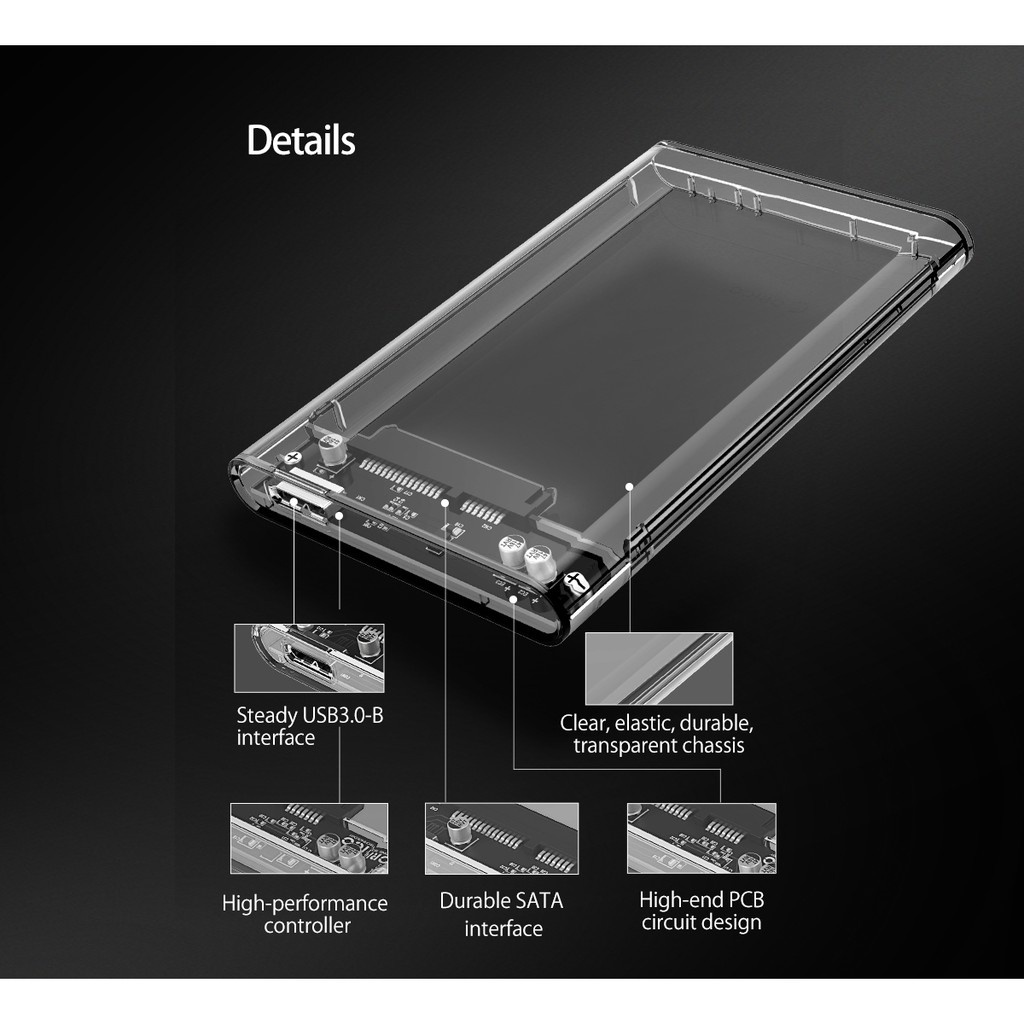 Details

Steady USB3.0-B interface

Clear, elastic, durable, transparent chassis

High-performance controller

Durable SATA interface

High-end PCB circuit design