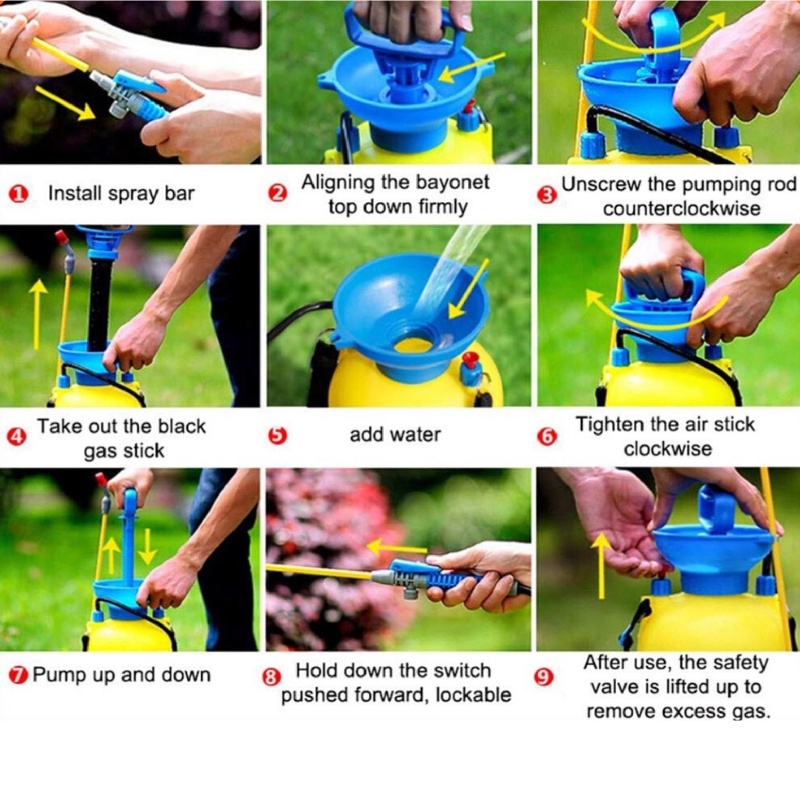 ❶ Install spray bar

❷ Aligning the bayonet top down firmly

❸ Unscrew the pumping rod counterclockwise

❹ Take out the black gas stick

❺ add water

❻ Tighten the air stick clockwise

❼ Pump up and down

❽ Hold down the switch pushed forward, lockable

❾ After use, the safety valve is lifted up to remove excess gas.