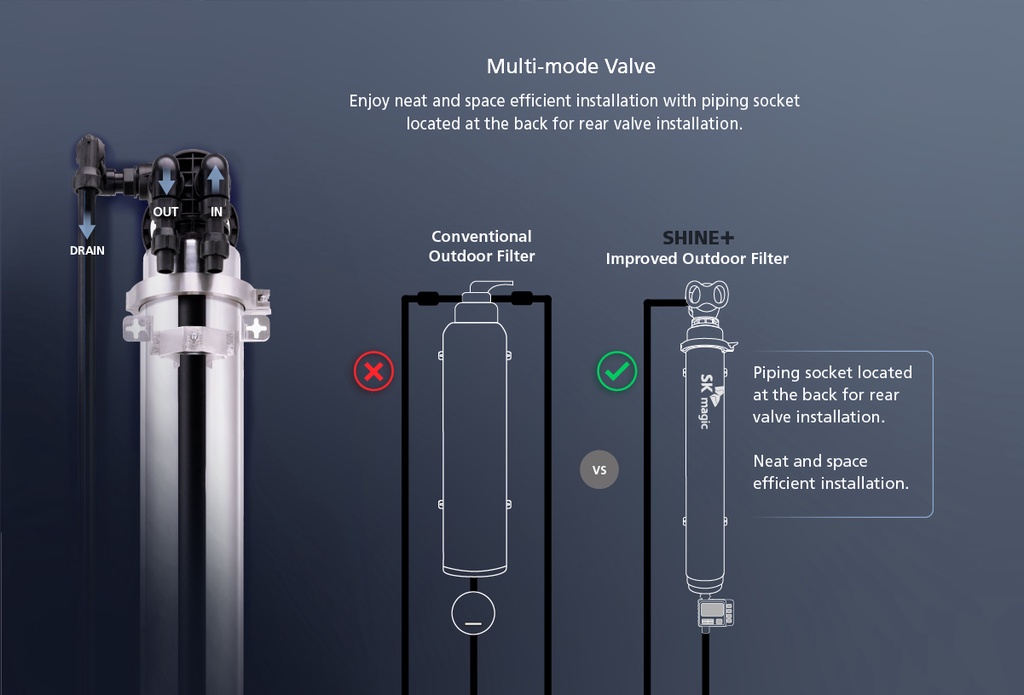 Multi-mode Valve

Enjoy neat and space efficient installation with piping socket located at the back for rear valve installation.

OUT IN

DRAIN

Conventional Outdoor Filter

SHINE+
Improved Outdoor Filter

VS

SK magic

Piping socket located at the back for rear valve installation.

Neat and space efficient installation.