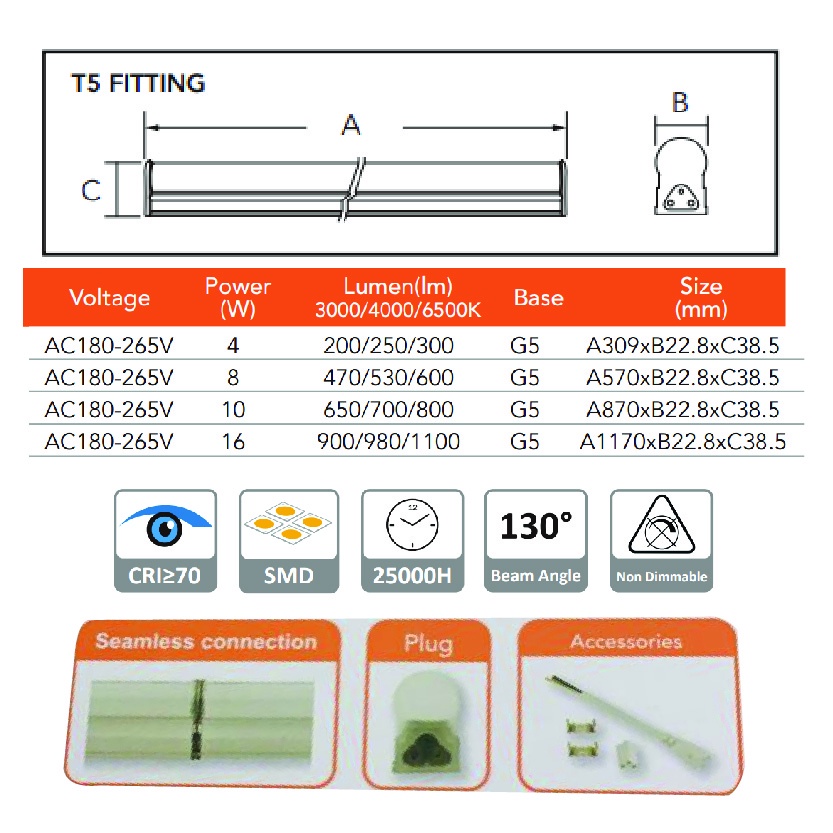 T5 FITTING

A

B

C

| Voltage | Power (W) | Lumen(lm) 3000/4000/6500K | Base | Size (mm) |
|---|---|---|---|---|
| AC180-265V | 4 | 200/250/300 | G5 | A309xB22.8xC38.5 |
| AC180-265V | 8 | 470/530/600 | G5 | A570xB22.8xC38.5 |
| AC180-265V | 10 | 650/700/800 | G5 | A870xB22.8xC38.5 |
| AC180-265V | 16 | 900/980/1100 | G5 | A1170xB22.8xC38.5 |

CRI≥70

SMD

25000H

130°
Beam Angle

Non Dimmable

Seamless connection

Plug

Accessories