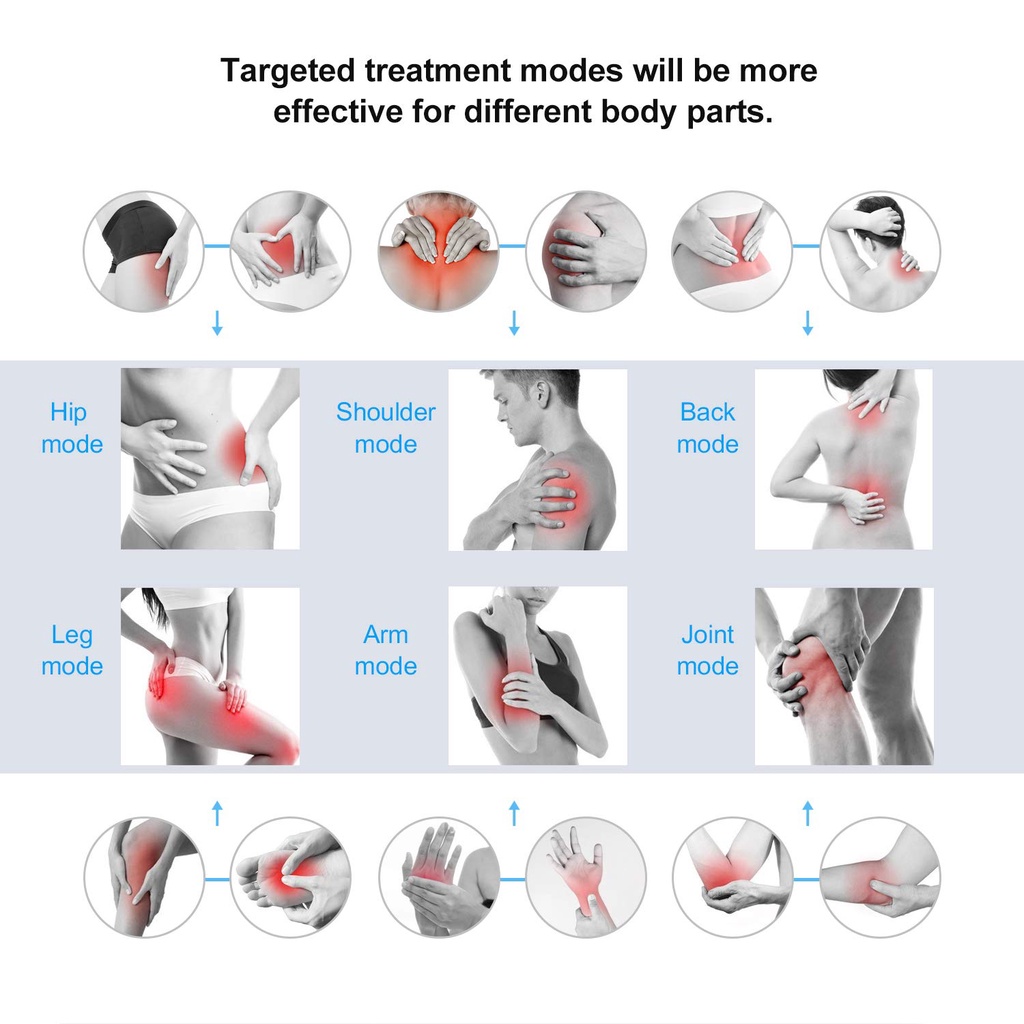 Targeted treatment modes will be more effective for different body parts.

Hip mode

Shoulder mode

Back mode

Leg mode

Arm mode

Joint mode