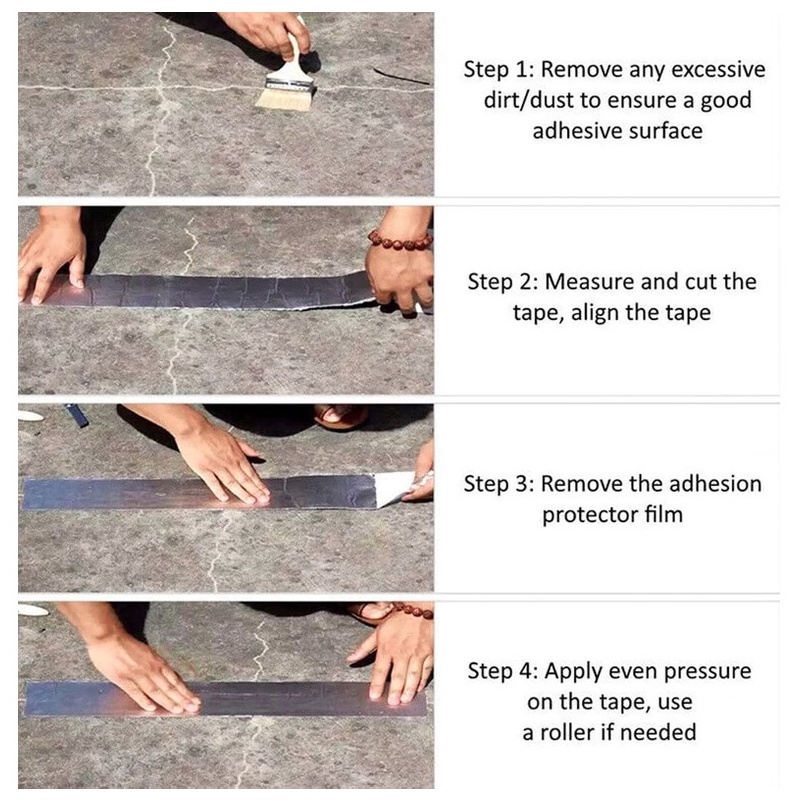 Step 1: Remove any excessive dirt/dust to ensure a good adhesive surface

Step 2: Measure and cut the tape, align the tape

Step 3: Remove the adhesion protector film

Step 4: Apply even pressure on the tape, use a roller if needed