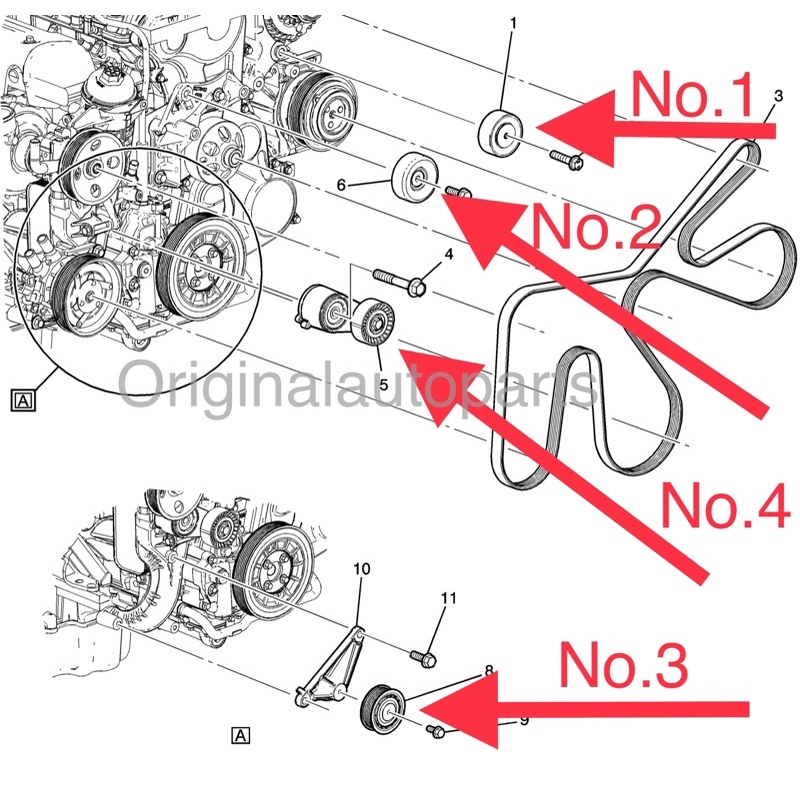 1
No.1
3
6
No.2
4
5
A
Originalautoparts
No.4
10
11
No.3
8
9
A