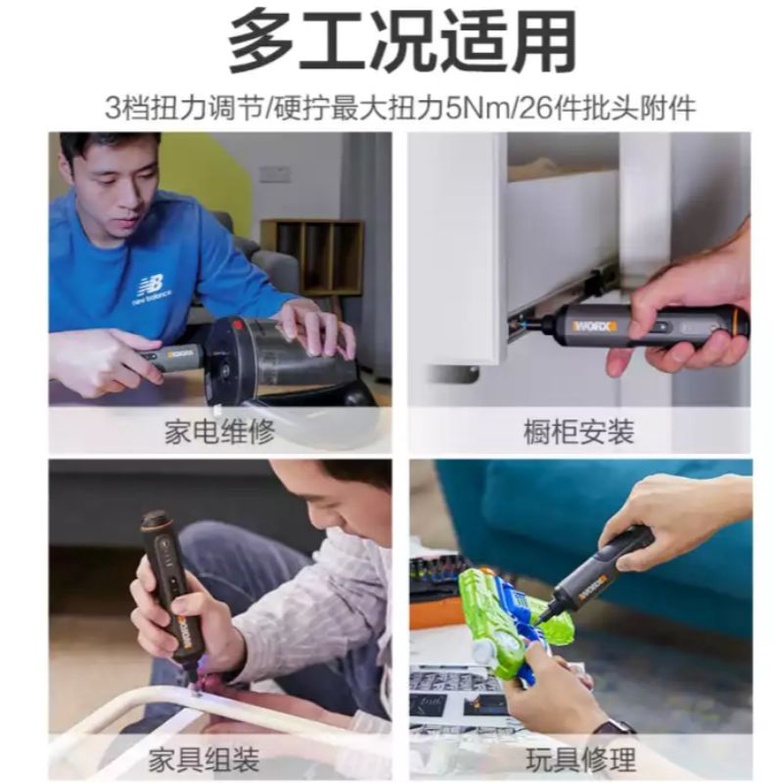 多工况适用

3档扭力调节/硬拧最大扭力5Nm/26件批头附件

NB
new balance

WORX

家电维修

WORX

橱柜安装

WORX

家具组装

WORX

玩具修理