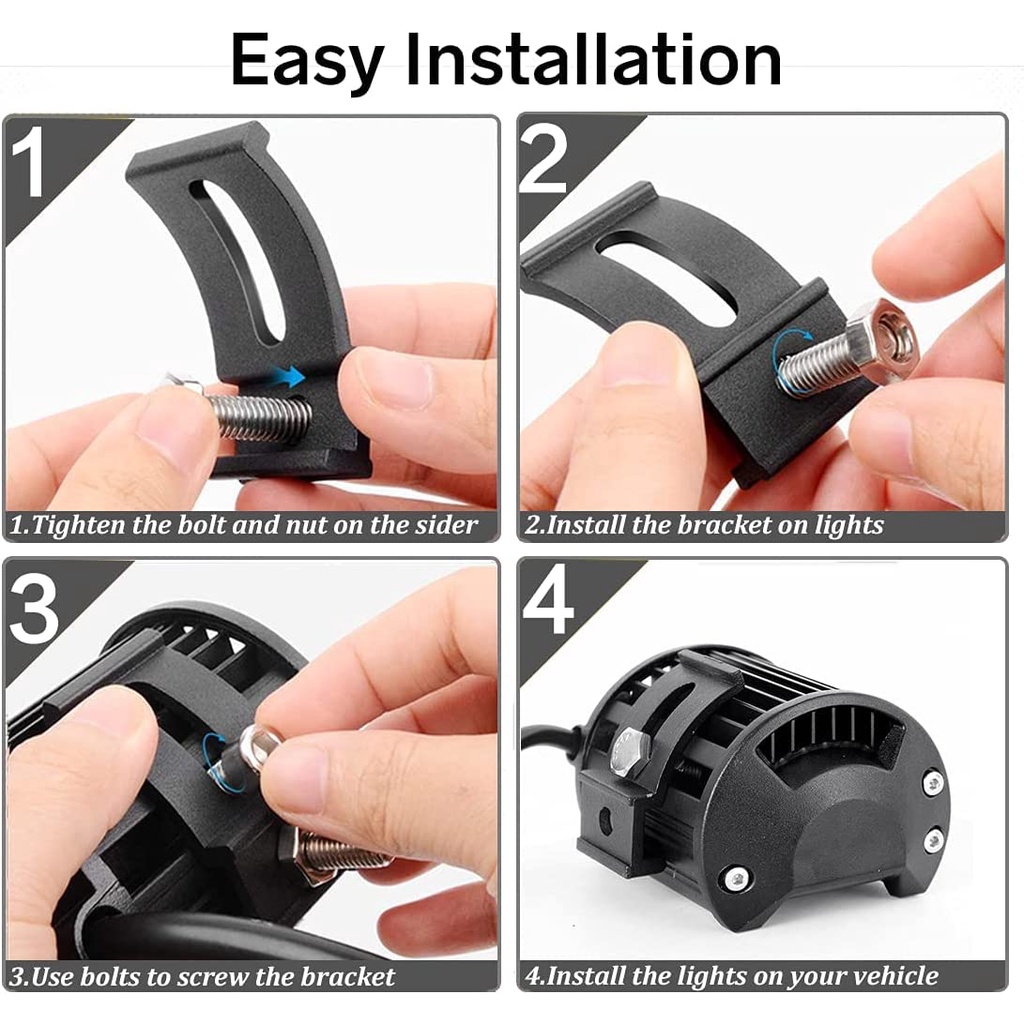 Easy Installation

1

1.Tighten the bolt and nut on the sider

2

2.Install the bracket on lights

3

3.Use bolts to screw the bracket

4

4.Install the lights on your vehicle