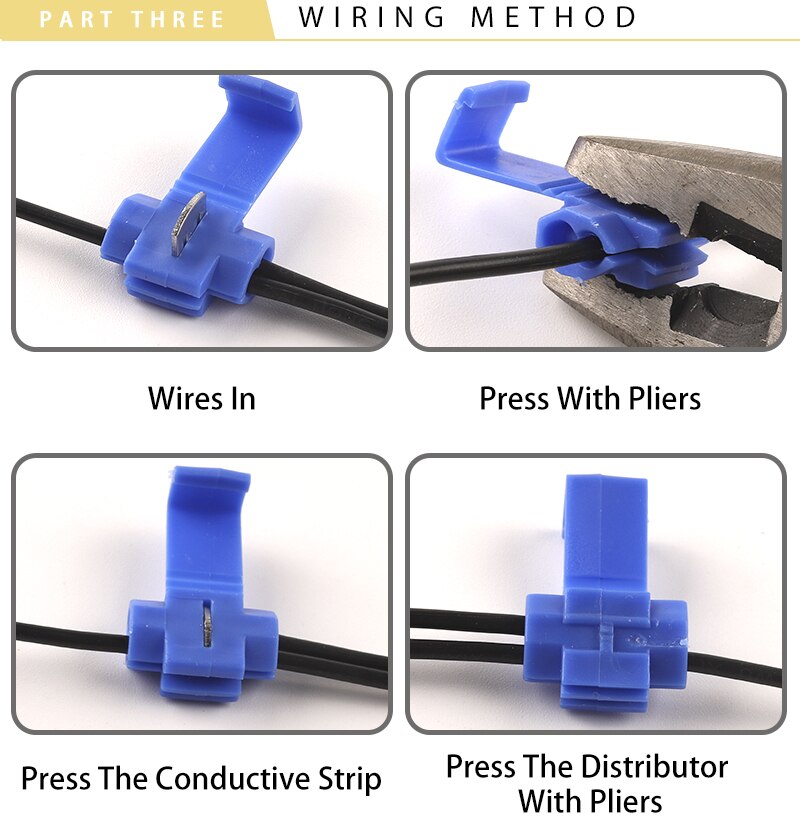 PART THREE WIRING METHOD

Wires In

Press With Pliers

Press The Conductive Strip

Press The Distributor With Pliers