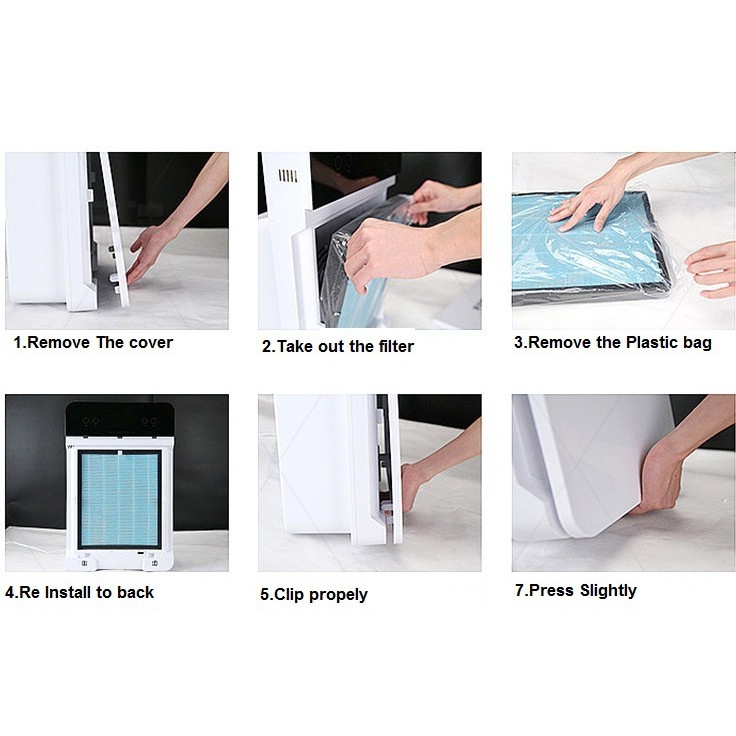 1.Remove The cover

2.Take out the filter

3.Remove the Plastic bag

4.Re Install to back

5.Clip propely

7.Press Slightly