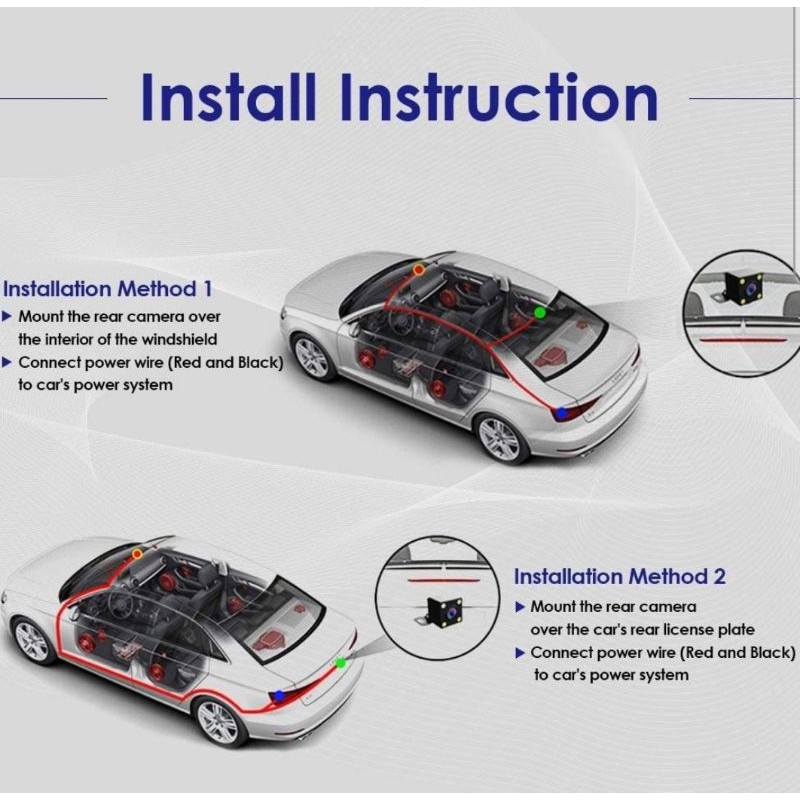 Install Instruction

Installation Method 1
▶ Mount the rear camera over the interior of the windshield
▶ Connect power wire (Red and Black) to car's power system

Installation Method 2
▶ Mount the rear camera over the car's rear license plate
▶ Connect power wire (Red and Black) to car's power system