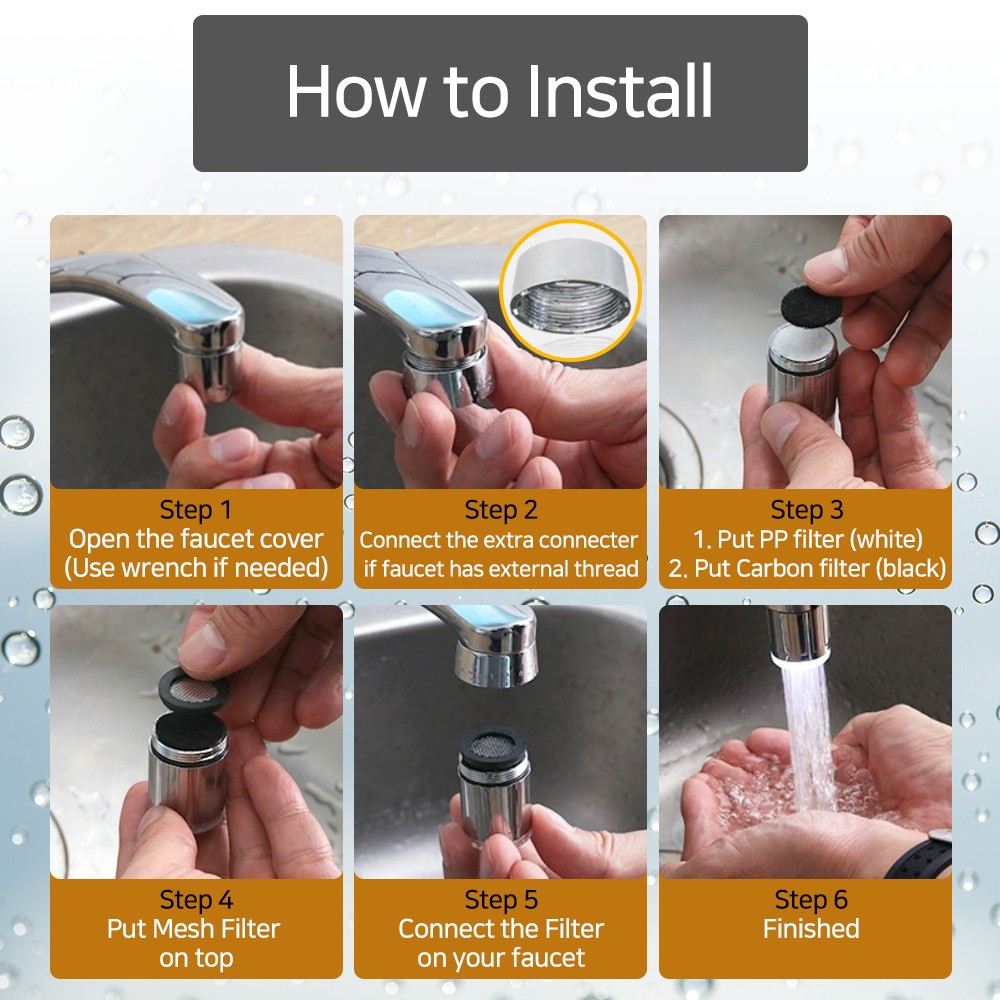 How to Install

Step 1
Open the faucet cover
(Use wrench if needed)

Step 2
Connect the extra connecter
if faucet has external thread

Step 3
1. Put PP filter (white)
2. Put Carbon filter (black)

Step 4
Put Mesh Filter
on top

Step 5
Connect the Filter
on your faucet

Step 6
Finished