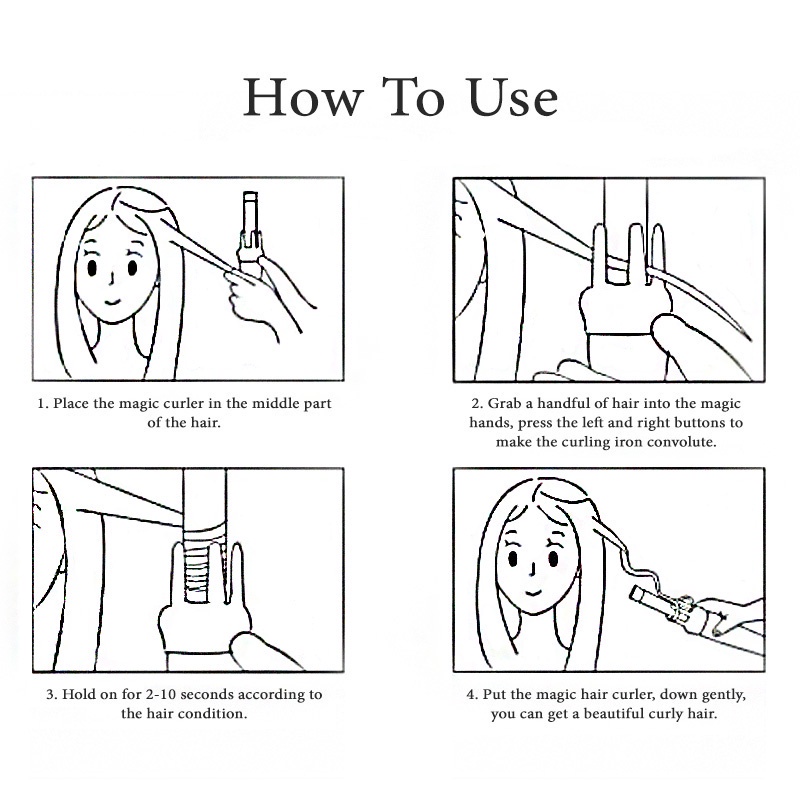 How To Use

1. Place the magic curler in the middle part of the hair.

2. Grab a handful of hair into the magic hands, press the left and right buttons to make the curling iron convolute.

3. Hold on for 2-10 seconds according to the hair condition.

4. Put the magic hair curler, down gently, you can get a beautiful curly hair.