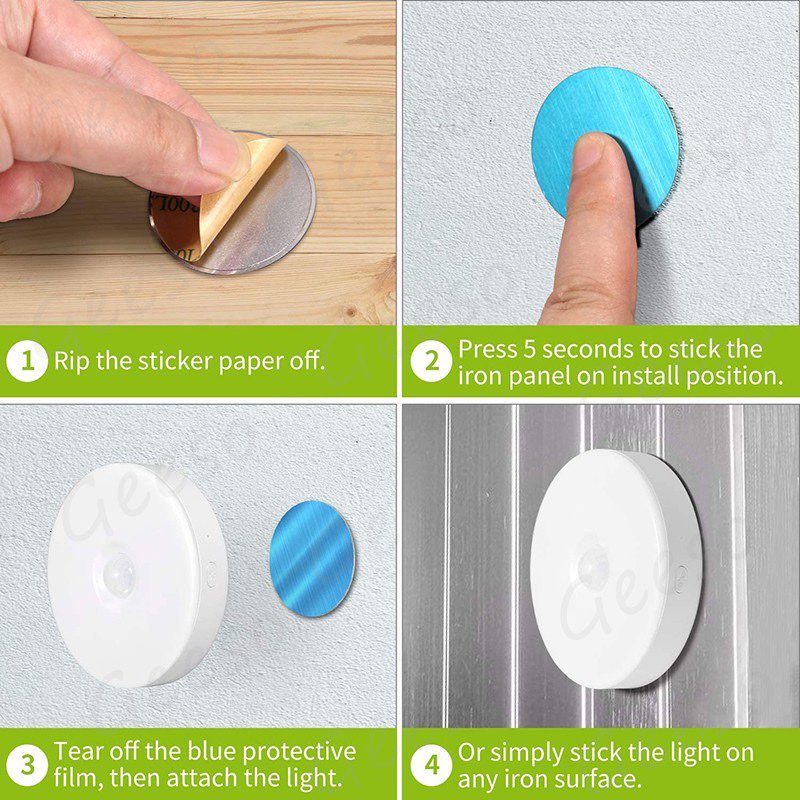 1 Rip the sticker paper off.

2 Press 5 seconds to stick the iron panel on install position.

3 Tear off the blue protective film, then attach the light.

4 Or simply stick the light on any iron surface.