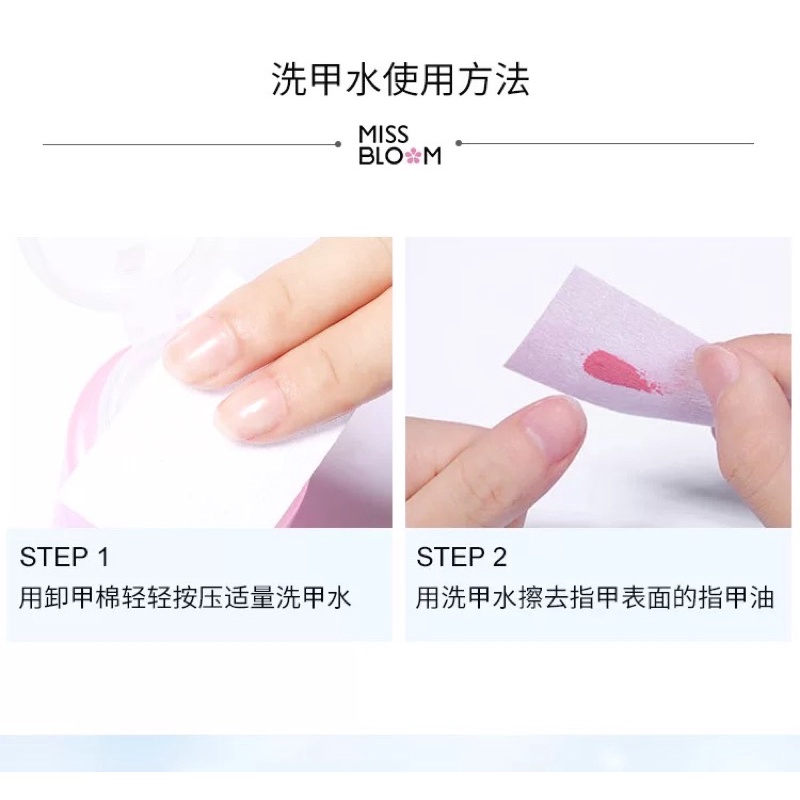 洗甲水使用方法

MISS BLOOM

STEP 1
用卸甲棉轻轻按压适量洗甲水

STEP 2
用洗甲水擦去指甲表面的指甲油