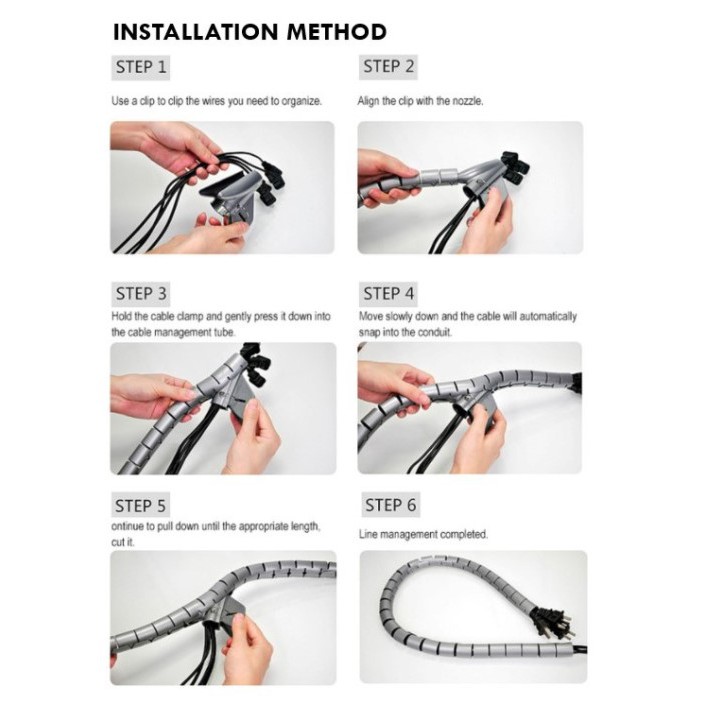 INSTALLATION METHOD

STEP 1

Use a clip to clip the wires you need to organize.

STEP 2

Align the clip with the nozzle.

STEP 3

Hold the cable clamp and gently press it down into the cable management tube.

STEP 4

Move slowly down and the cable will automatically snap into the conduit.

STEP 5

ontinue to pull down until the appropriate length, cut it.

STEP 6

Line management completed.