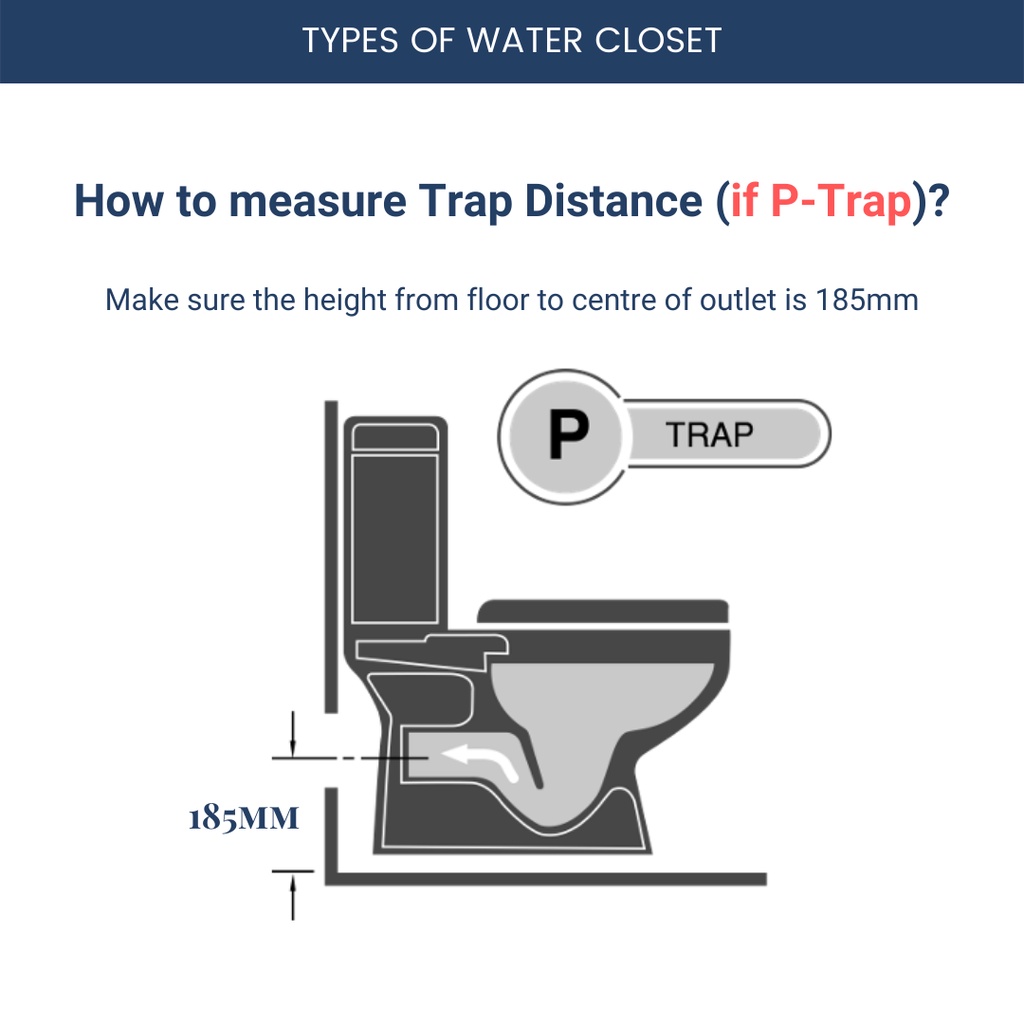 TYPES OF WATER CLOSET

How to measure Trap Distance (if P-Trap)?

Make sure the height from floor to centre of outlet is 185mm

P TRAP

185MM