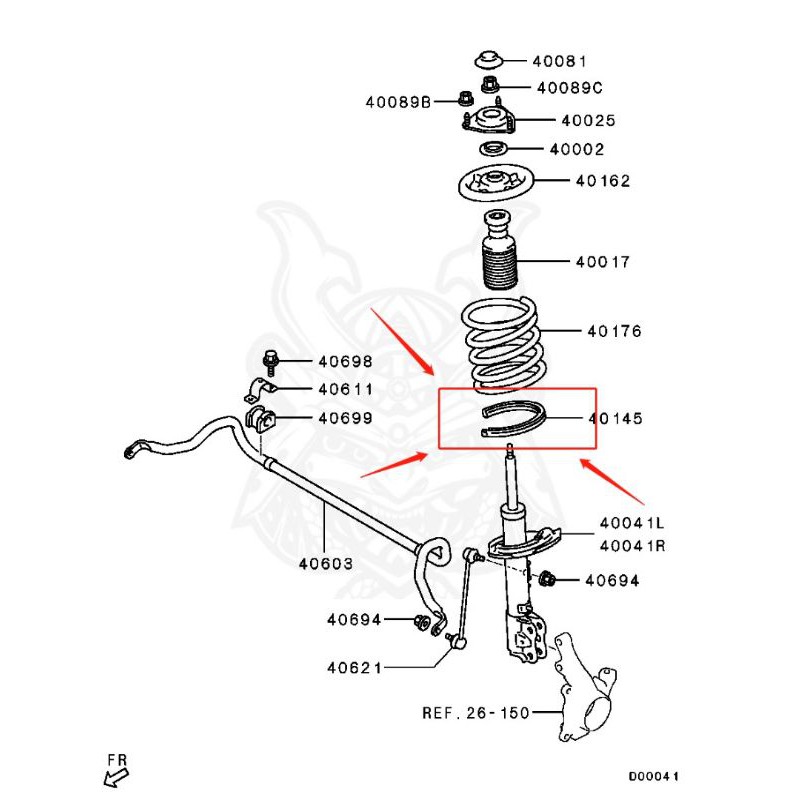 40081
40089C
40089B
40025
40002
40162
40017
40176
40698
40611
40699
40145
40041L
40041R
40603
40694
40694
40621
REF. 26-150
FR
D00041