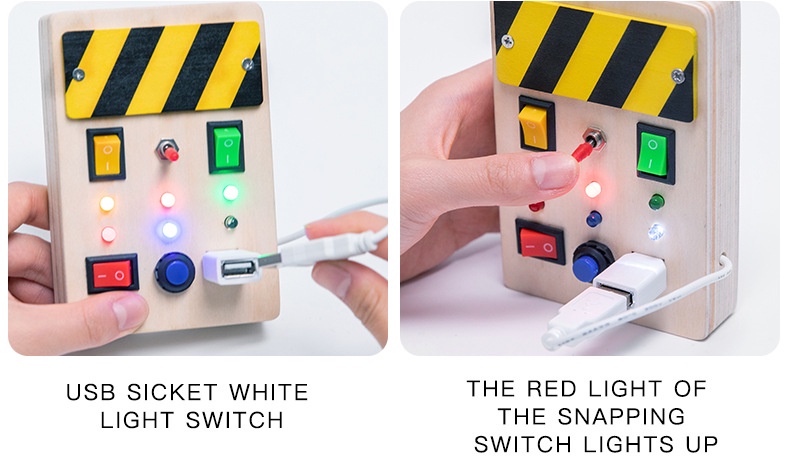 USB SICKET WHITE LIGHT SWITCH

THE RED LIGHT OF THE SNAPPING SWITCH LIGHTS UP