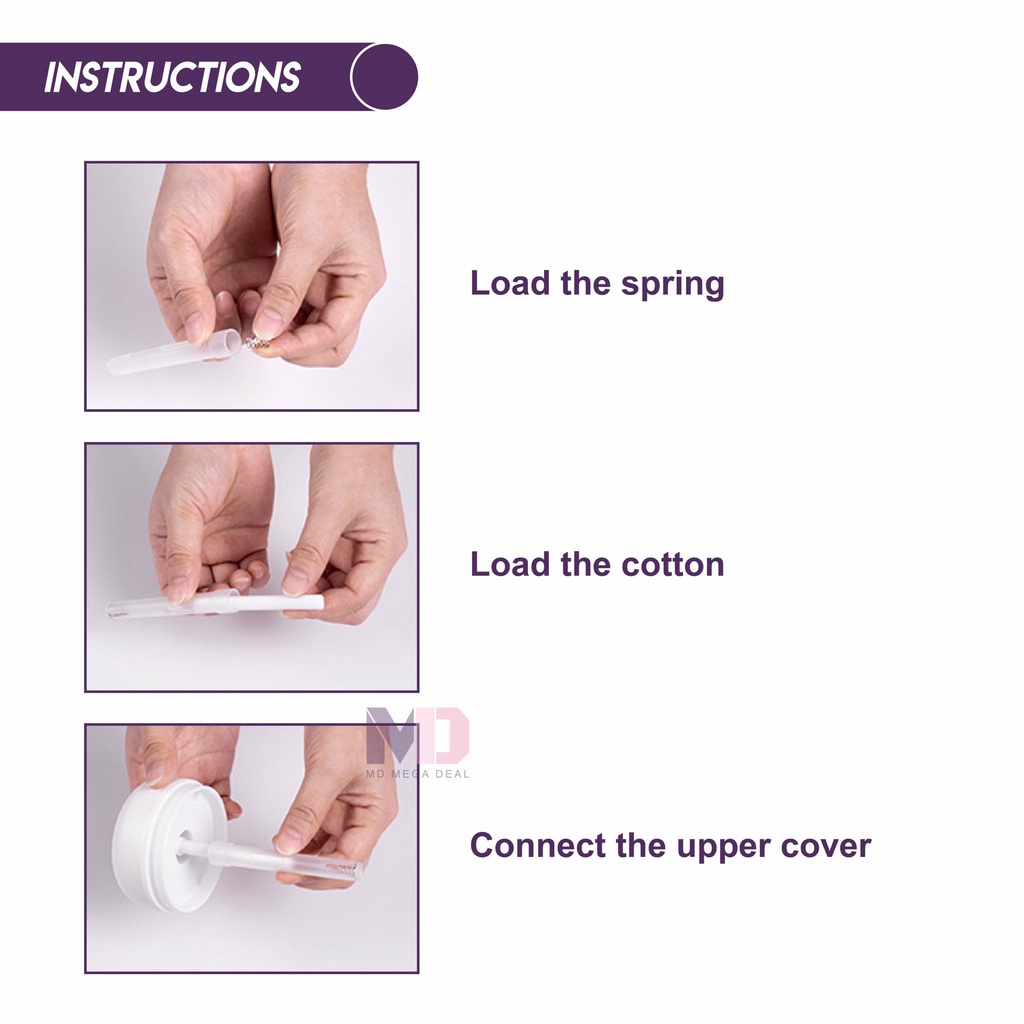 INSTRUCTIONS

Load the spring

Load the cotton

MD
MD MEGA DEAL

Connect the upper cover