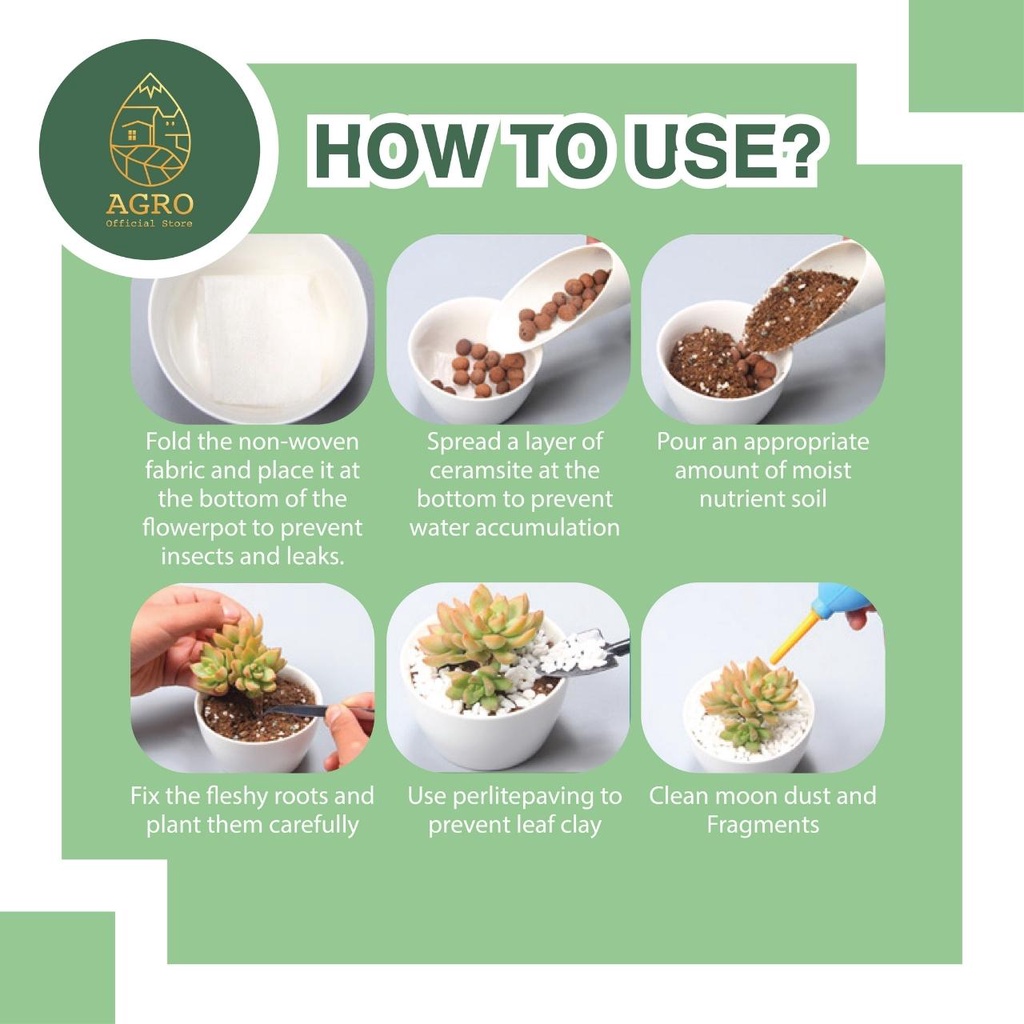 AGRO
Official Store

HOW TO USE?

Fold the non-woven fabric and place it at the bottom of the flowerpot to prevent insects and leaks.

Spread a layer of ceramsite at the bottom to prevent water accumulation

Pour an appropriate amount of moist nutrient soil

Fix the fleshy roots and plant them carefully

Use perlitepaving to prevent leaf clay

Clean moon dust and Fragments