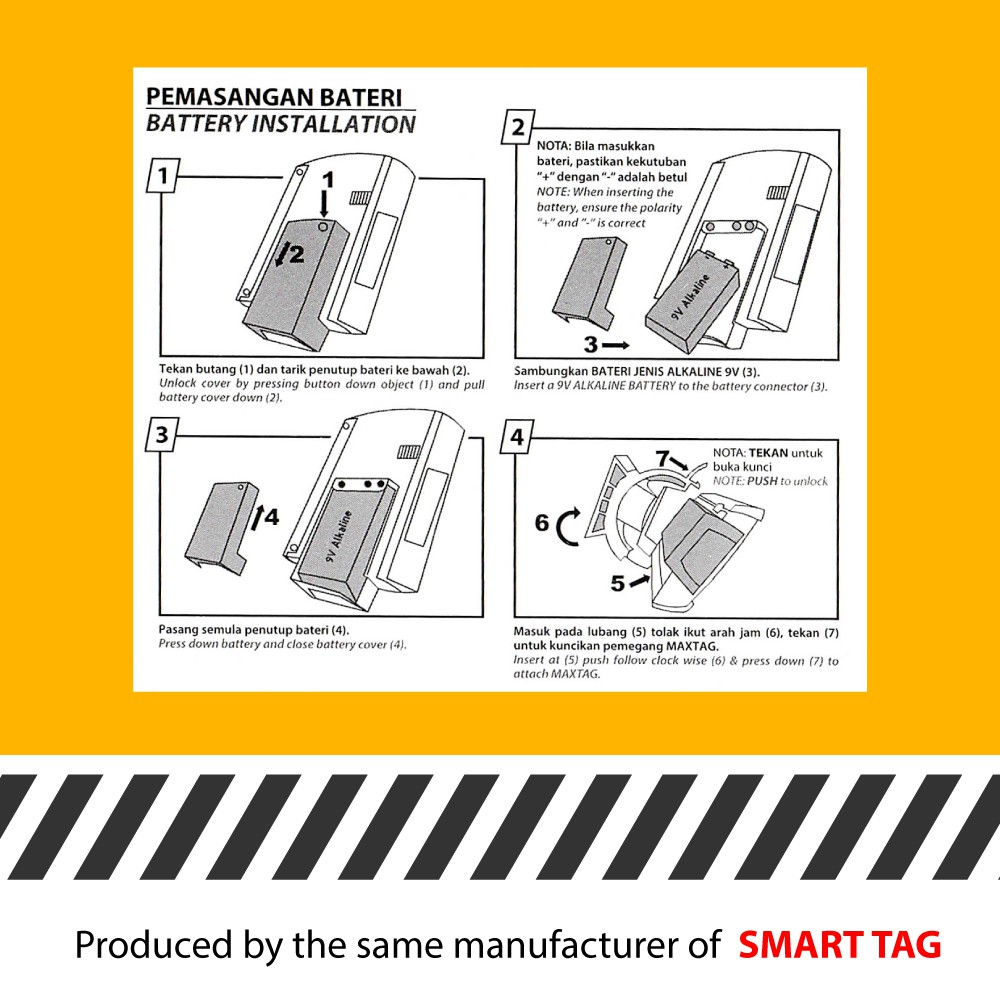 PEMASANGAN BATERI
BATTERY INSTALLATION

1

1

2

Tekan butang (1) dan tarik penutup bateri ke bawah (2).
Unlock cover by pressing button down object (1) and pull battery cover down (2).

2

NOTA: Bila masukkan bateri, pastikan kekutuban "+" dengan "-" adalah betul
NOTE: When inserting the battery, ensure the polarity "+" and "-" is correct

9V Alkaline

3

Sambungkan BATERI JENIS ALKALINE 9V (3).
Insert a 9V ALKALINE BATTERY to the battery connector (3).

3

4

9V Alkaline

Pasang semula penutup bateri (4).
Press down battery and close battery cover (4).

4

7

NOTA: TEKAN untuk buka kunci
NOTE: PUSH to unlock

6

5

Masuk pada lubang (5) tolak ikut arah jam (6), tekan (7) untuk kuncikan pemegang MAXTAG.
Insert at (5) push follow clock wise (6) & press down (7) to attach MAXTAG.

Produced by the same manufacturer of SMART TAG