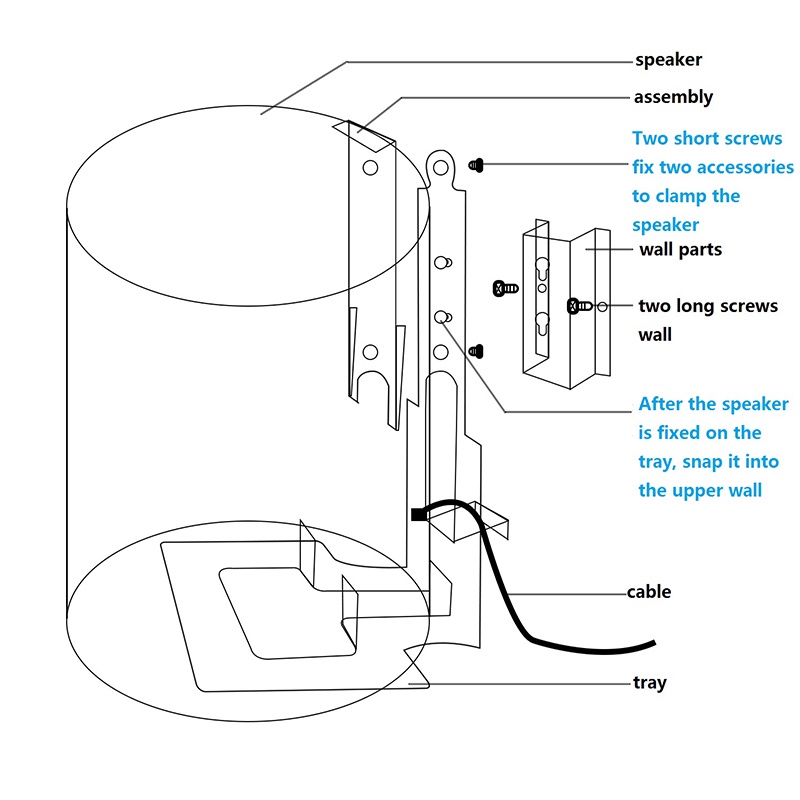 speaker

assembly

Two short screws fix two accessories to clamp the speaker

wall parts

two long screws wall

After the speaker is fixed on the tray, snap it into the upper wall

cable

tray