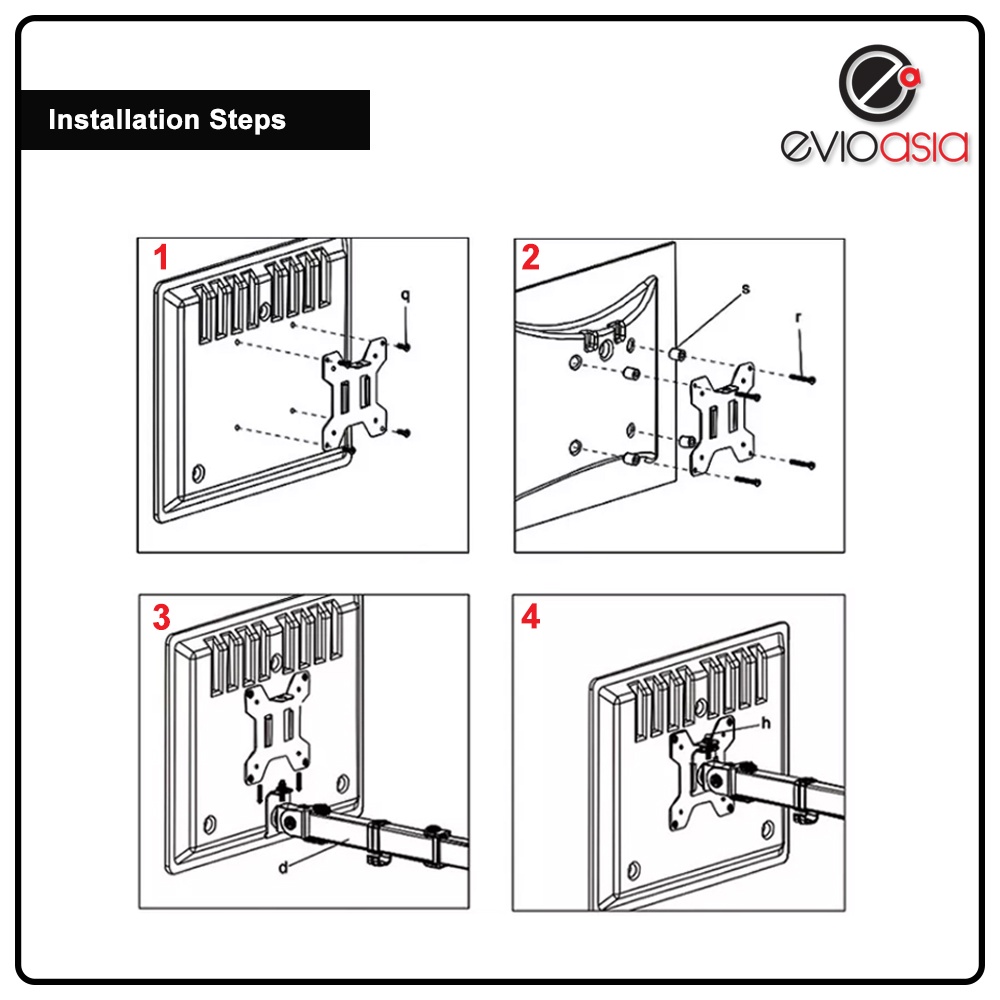 Installation Steps

evioasia

1

q

2

s

r

3

d

4

h