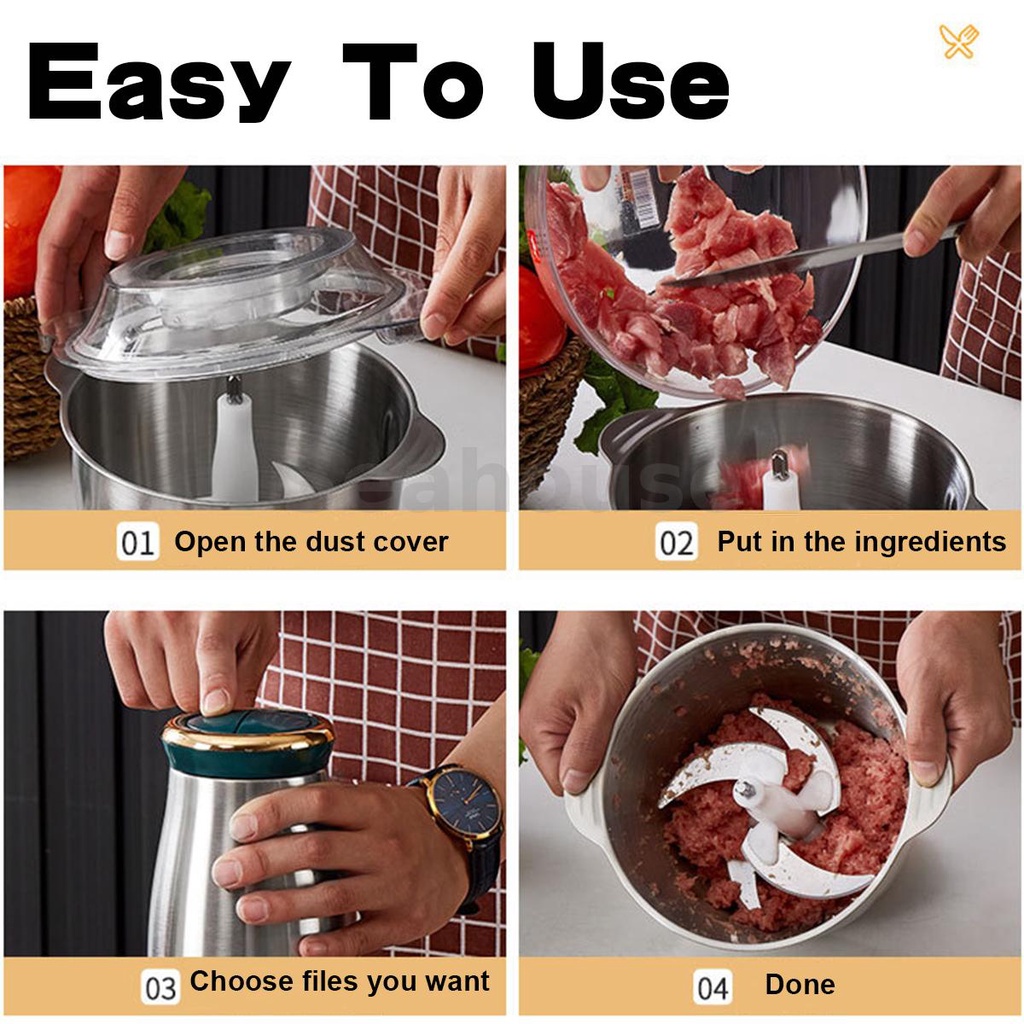 Easy To Use

01 Open the dust cover

02 Put in the ingredients

03 Choose files you want

04 Done