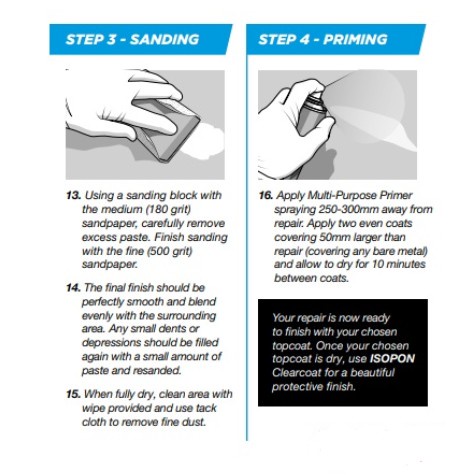 STEP 3 - SANDING

13. Using a sanding block with the medium (180 grit) sandpaper, carefully remove excess paste. Finish sanding with the fine (500 grit) sandpaper.

14. The final finish should be perfectly smooth and blend evenly with the surrounding area. Any small dents or depressions should be filled again with a small amount of paste and resanded.

15. When fully dry, clean area with wipe provided and use tack cloth to remove fine dust.

STEP 4 - PRIMING

16. Apply Multi-Purpose Primer spraying 250-300mm away from repair. Apply two even coats covering 50mm larger than repair (covering any bare metal) and allow to dry for 10 minutes between coats.

Your repair is now ready to finish with your chosen topcoat. Once your chosen topcoat is dry, use ISOPON Clearcoat for a beautiful protective finish.