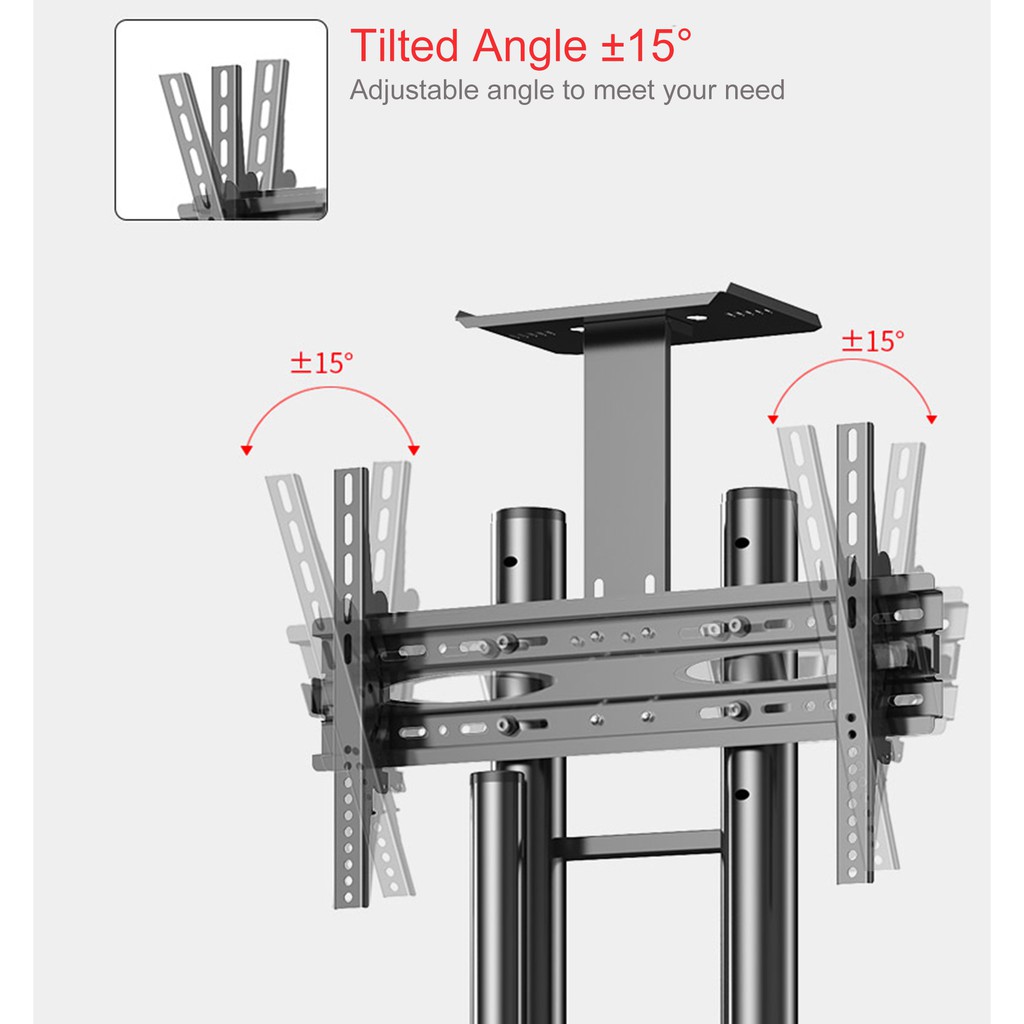 Tilted Angle ±15°
Adjustable angle to meet your need

±15°

±15°