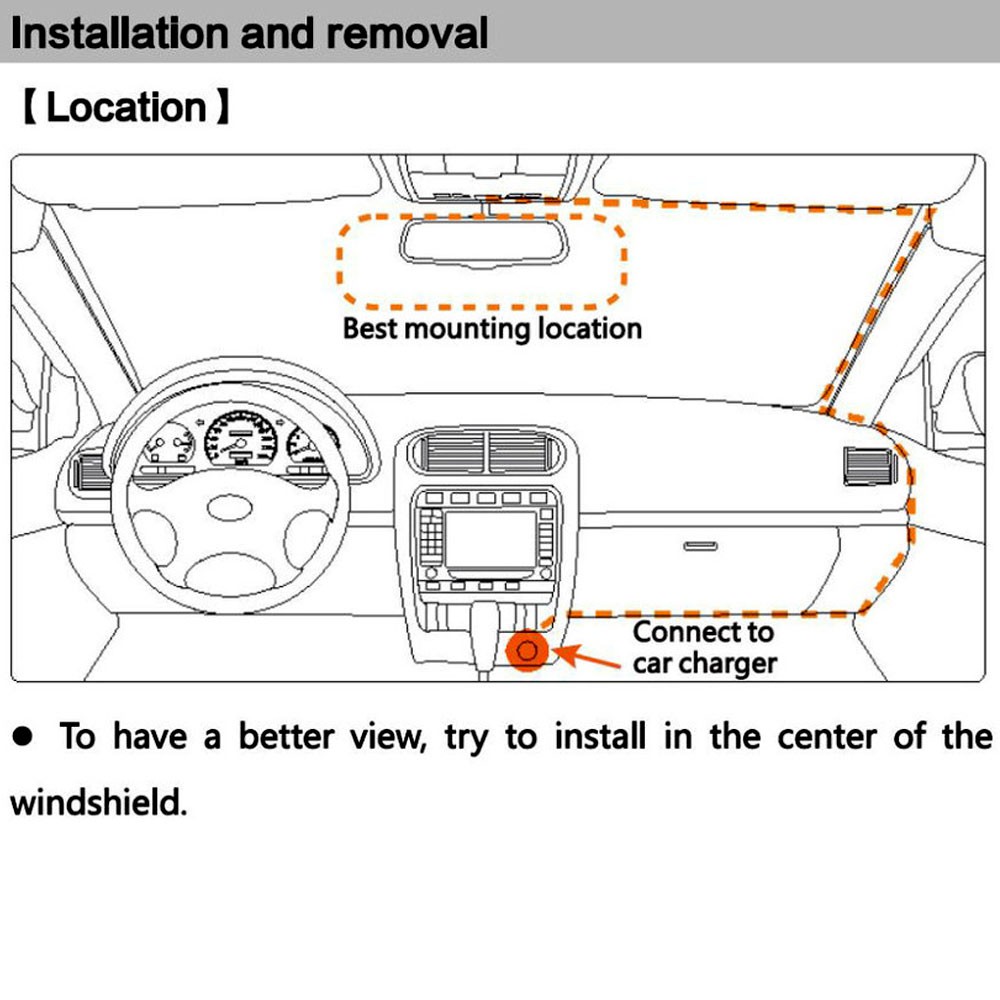 Installation and removal

【Location】

Best mounting location

Connect to car charger

● To have a better view, try to install in the center of the windshield.